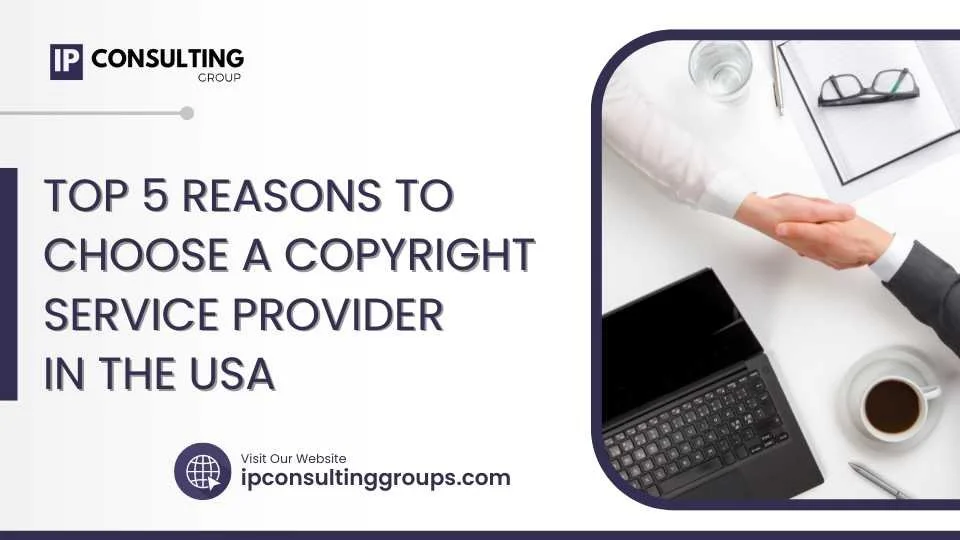 IP CONSULTING
GROUP

TOP 5 REASONS TO CHOOSE A COPYRIGHT SERVICE PROVIDER IN THE USA

Visit Our Website
ipconsultinggroups.com