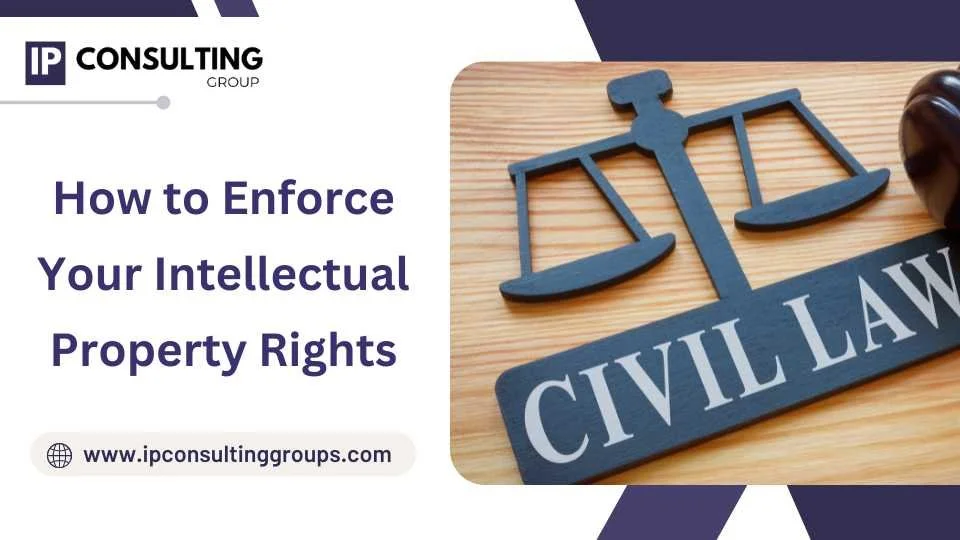 IP CONSULTING GROUP

How to Enforce Your Intellectual Property Rights

www.ipconsultinggroups.com

CIVIL LAW