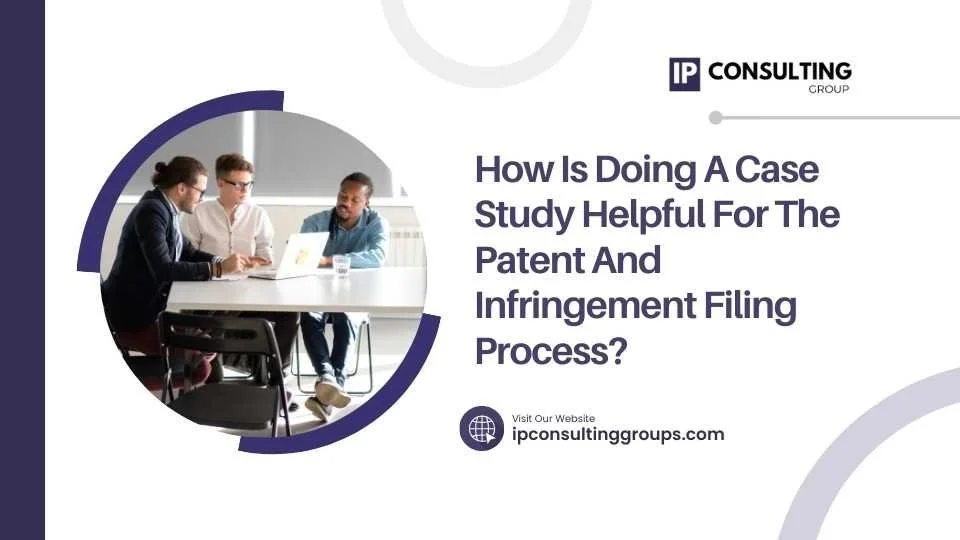 IP CONSULTING
GROUP

How Is Doing A Case Study Helpful For The Patent And Infringement Filing Process?

Visit Our Website
ipconsultinggroups.com