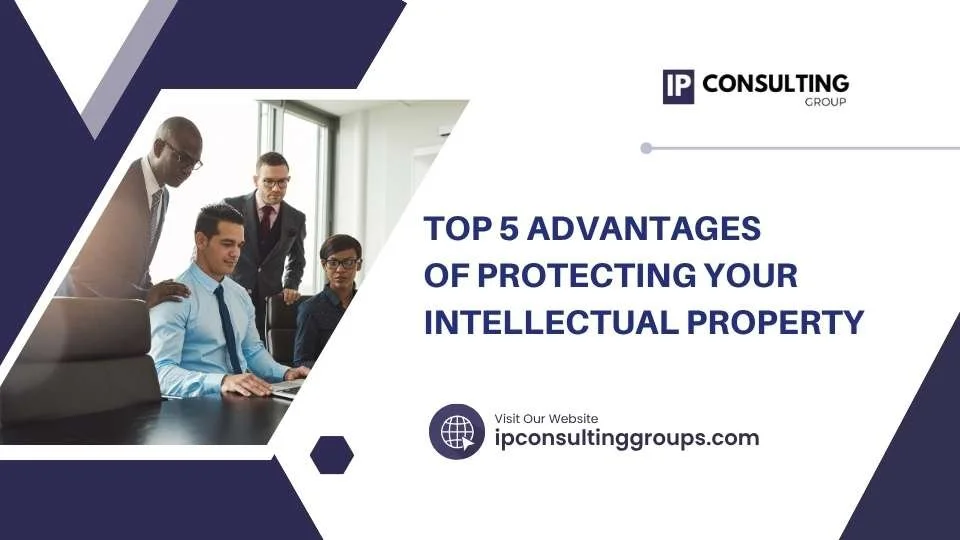 IP CONSULTING GROUP

TOP 5 ADVANTAGES OF PROTECTING YOUR INTELLECTUAL PROPERTY

Visit Our Website
ipconsultinggroups.com