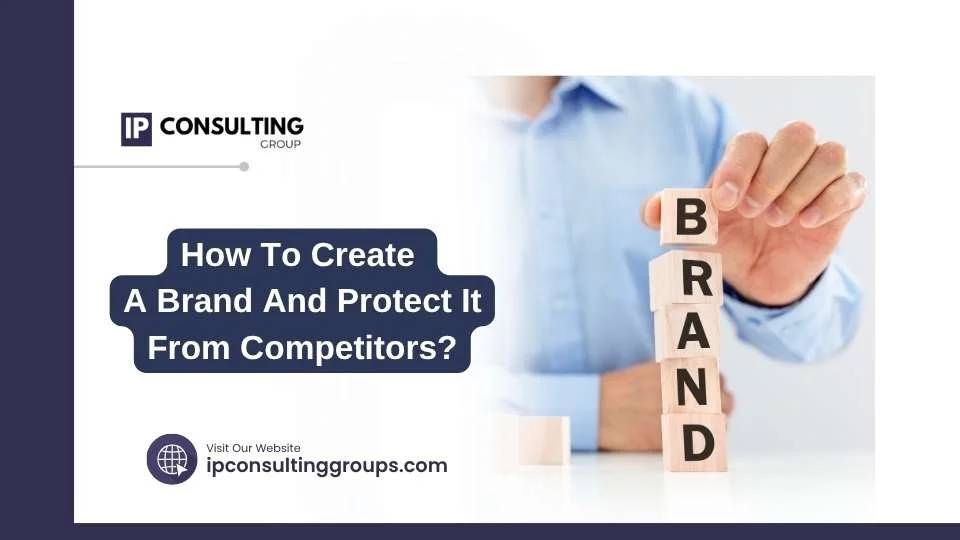 IP CONSULTING
GROUP

How To Create
A Brand And Protect It
From Competitors?

B
R
A
N
D

Visit Our Website
ipconsultinggroups.com