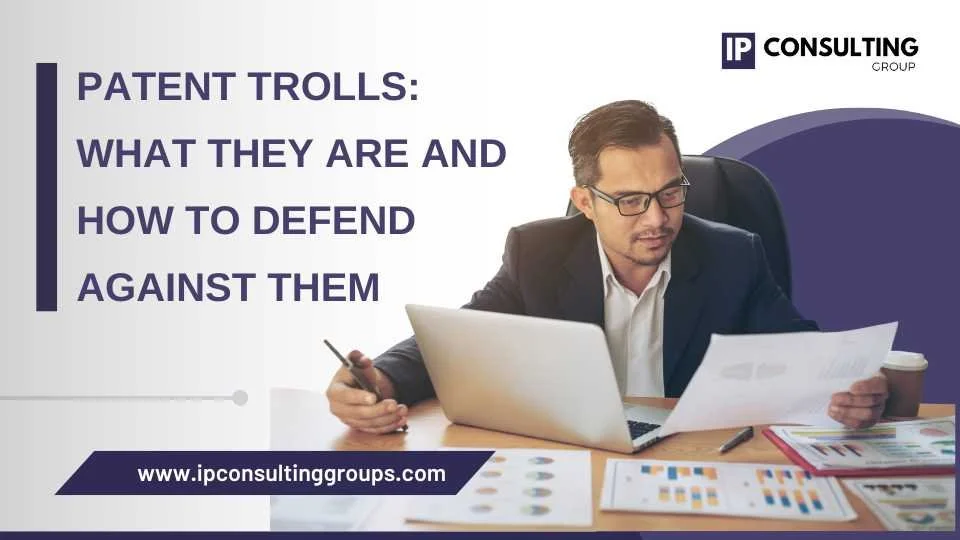 IP CONSULTING
GROUP

PATENT TROLLS: WHAT THEY ARE AND HOW TO DEFEND AGAINST THEM

www.ipconsultinggroups.com