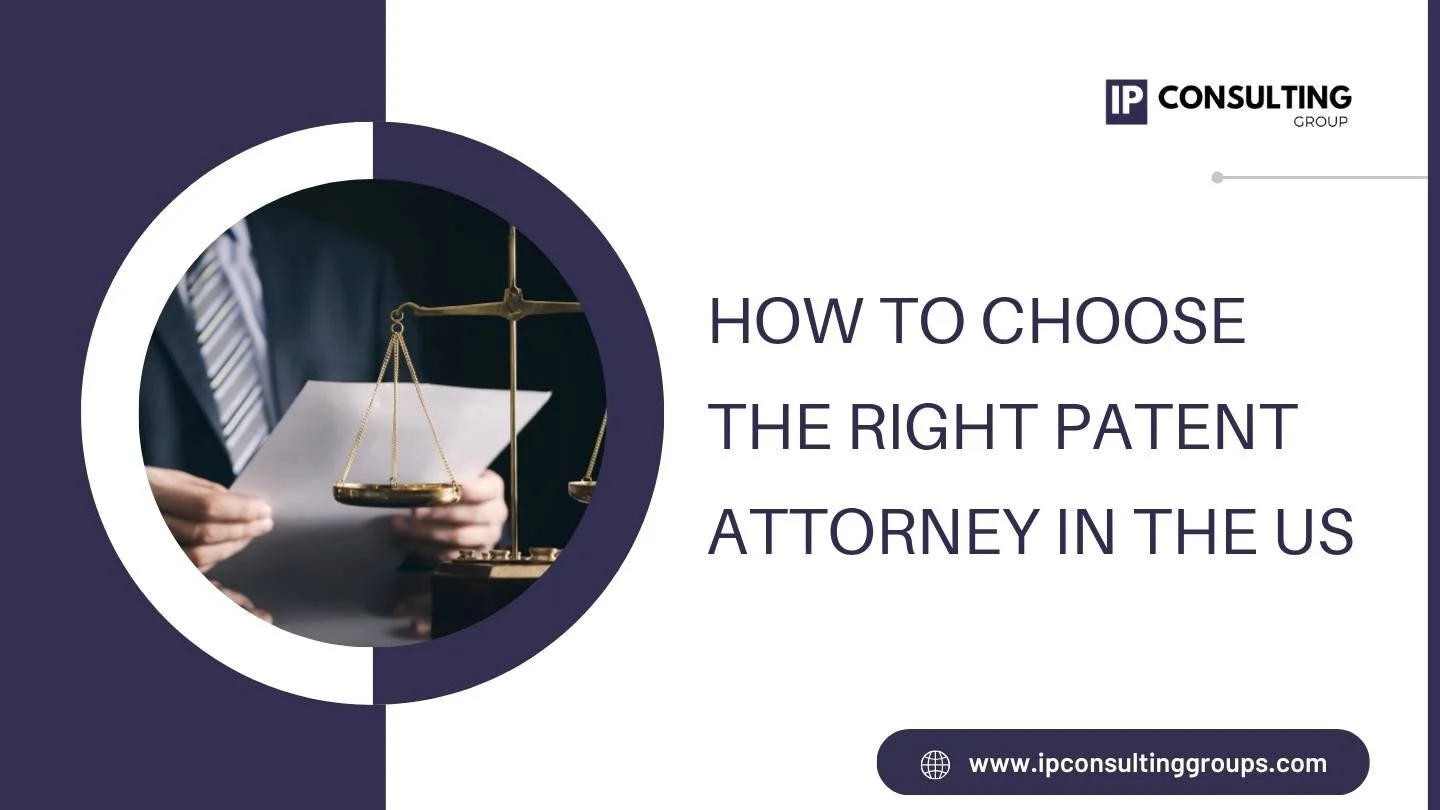 IP CONSULTING
GROUP

HOW TO CHOOSE THE RIGHT PATENT ATTORNEY IN THE US

www.ipconsultinggroups.com