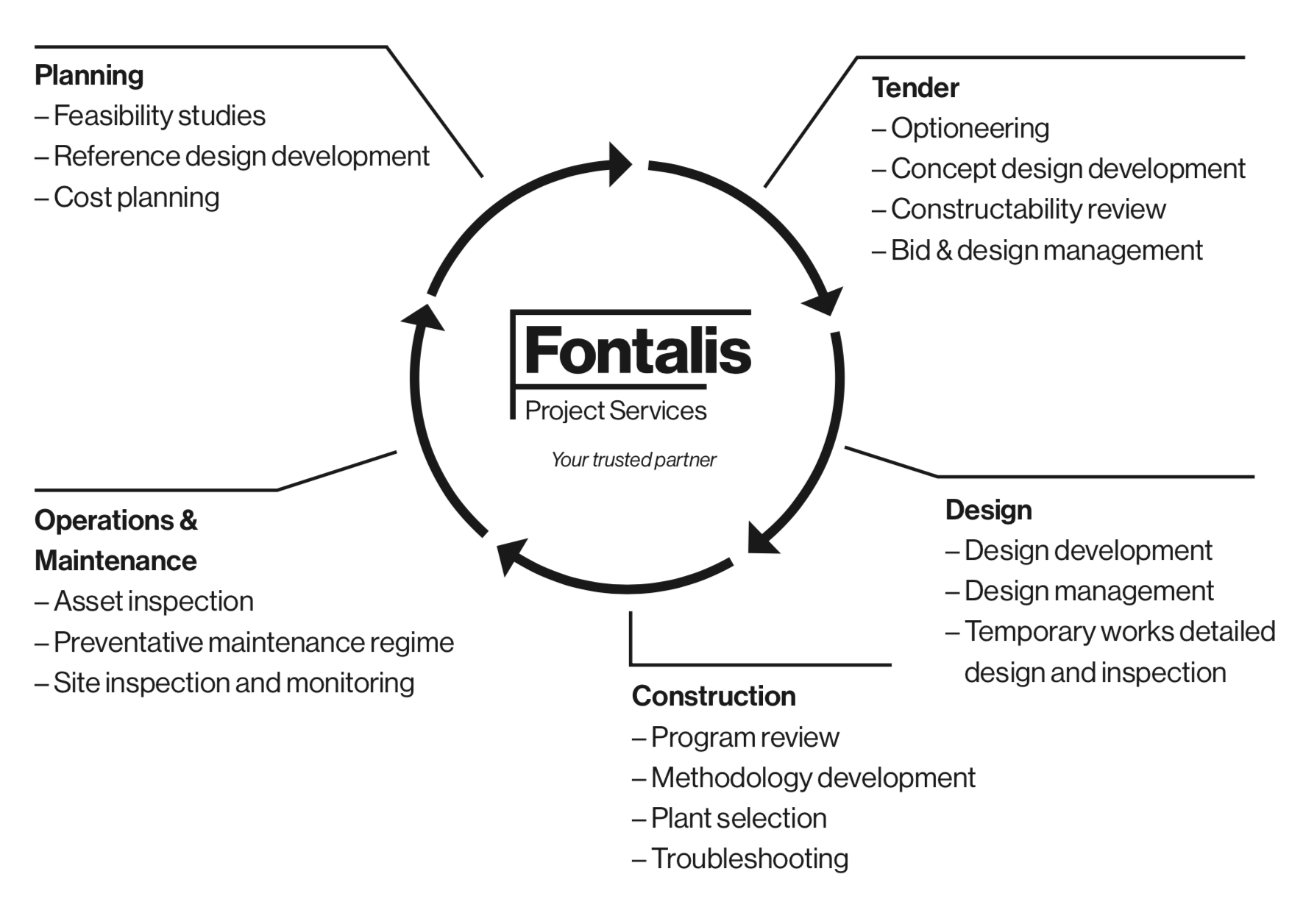 Planning
– Feasibility studies
– Reference design development
– Cost planning

Tender
– Optioneering
– Concept design development
– Constructability review
– Bid & design management

Fontalis
Project Services

Your trusted partner

Design
– Design development
– Design management
– Temporary works detailed design and inspection

Construction
– Program review
– Methodology development
– Plant selection
– Troubleshooting

Operations & Maintenance
– Asset inspection
– Preventative maintenance regime
– Site inspection and monitoring