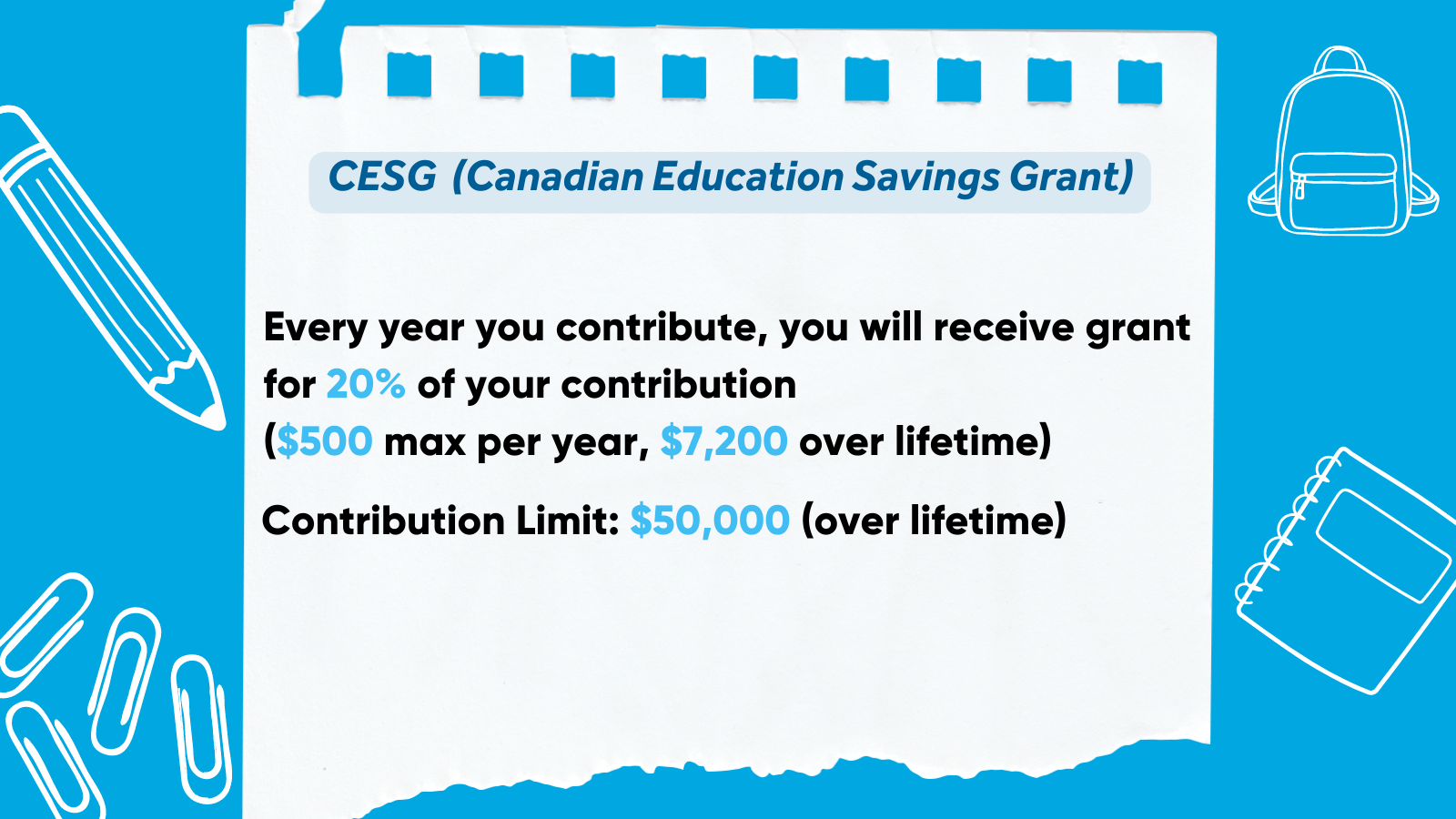 CESG (Canadian Education Savings Grant)

Every year you contribute, you will receive grant for 20% of your contribution
($500 max per year, $7,200 over lifetime)

Contribution Limit: $50,000 (over lifetime)