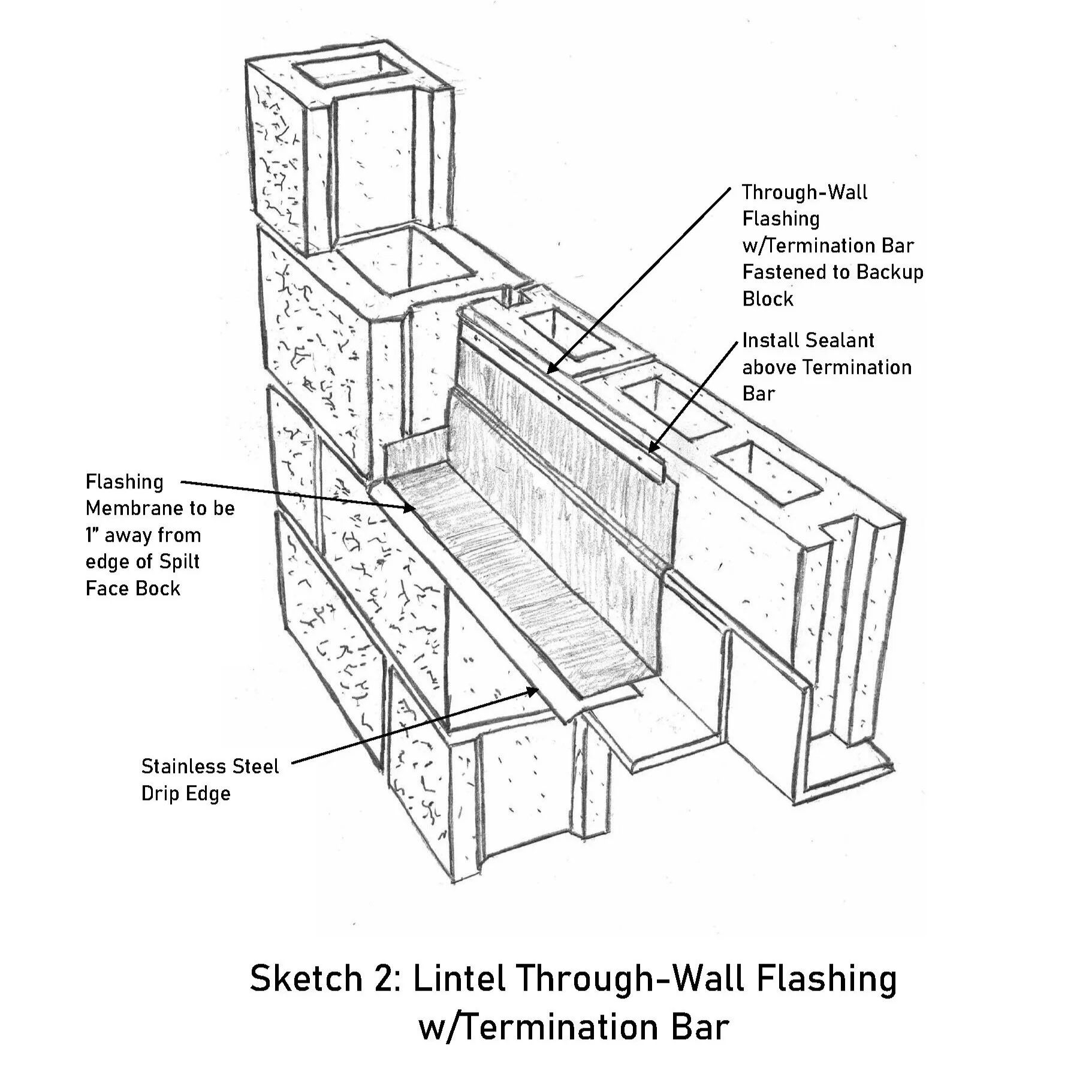 Through-Wall Flashing w/Termination Bar Fastened to Backup Block

Install Sealant above Termination Bar

Flashing Membrane to be 1" away from edge of Spilt Face Bock

Stainless Steel Drip Edge

Sketch 2: Lintel Through-Wall Flashing w/Termination Bar