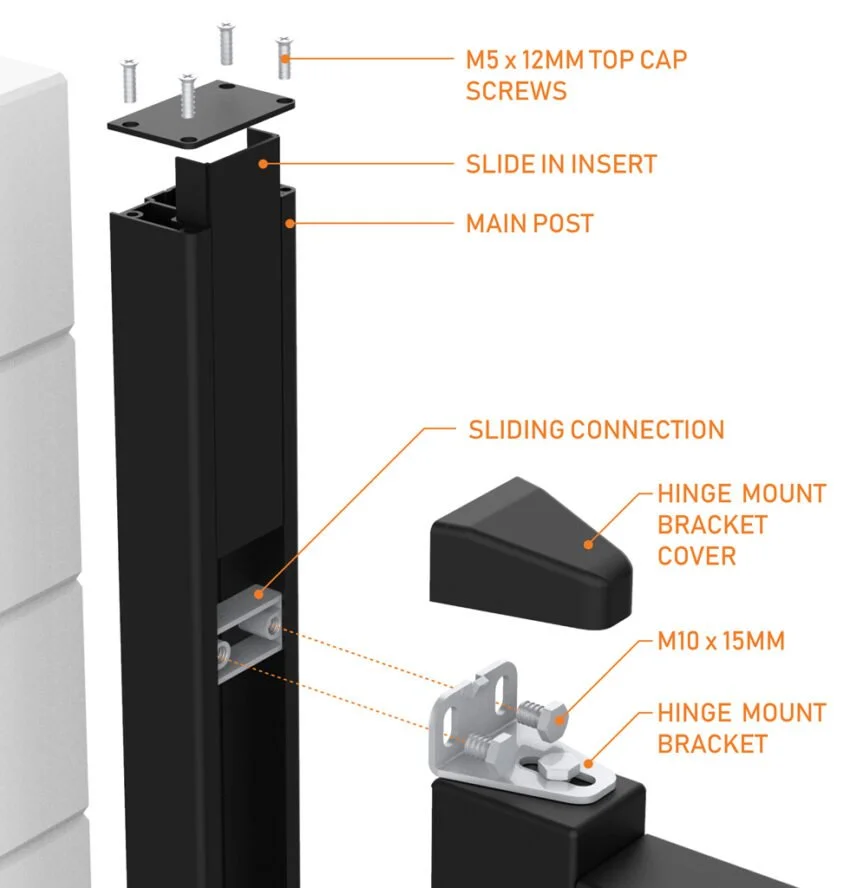 M5 x 12MM TOP CAP SCREWS

SLIDE IN INSERT

MAIN POST

SLIDING CONNECTION

HINGE MOUNT BRACKET COVER

M10 x 15MM

HINGE MOUNT BRACKET