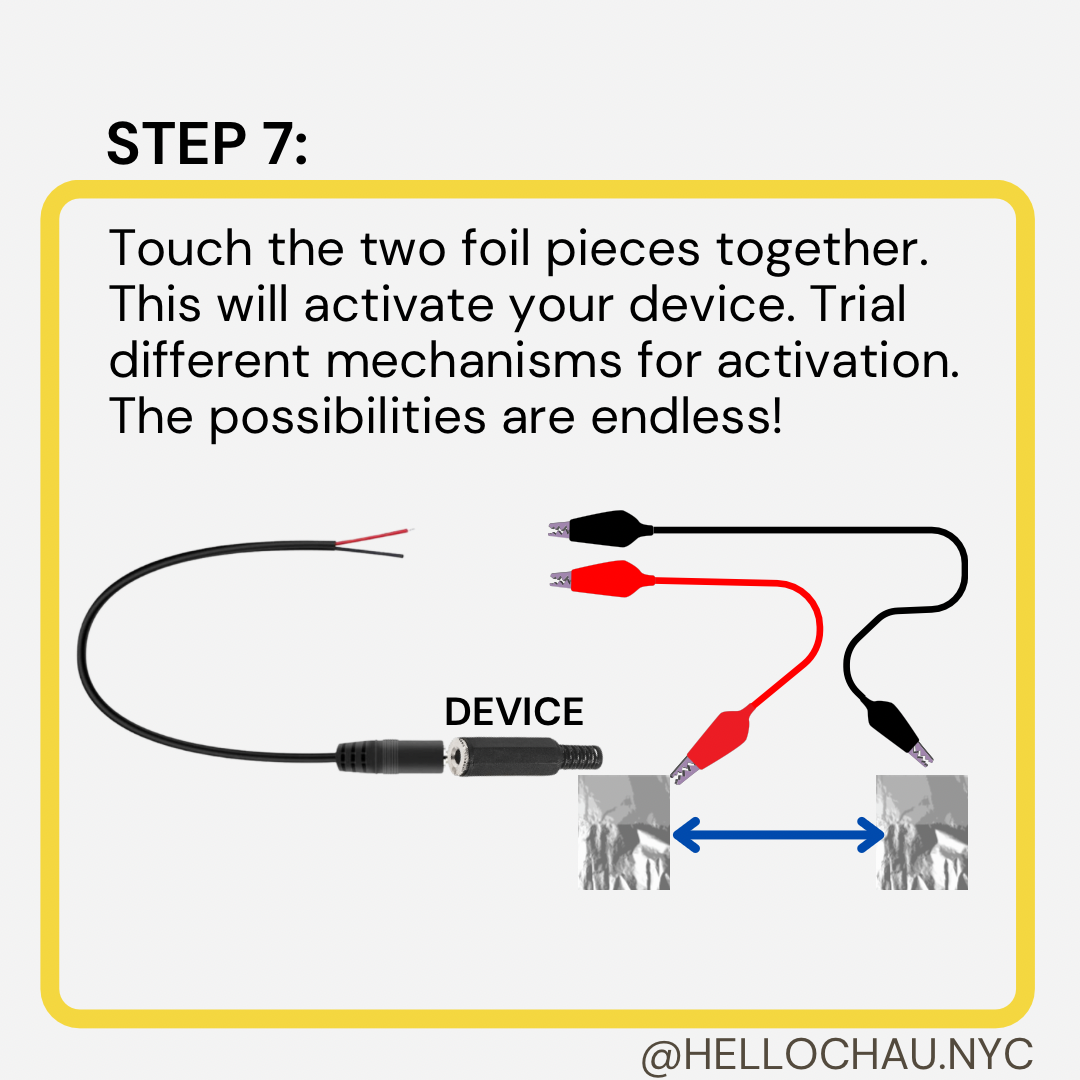 STEP 7:

Touch the two foil pieces together. This will activate your device. Trial different mechanisms for activation. The possibilities are endless!

DEVICE

@HELLOCHAU.NYC