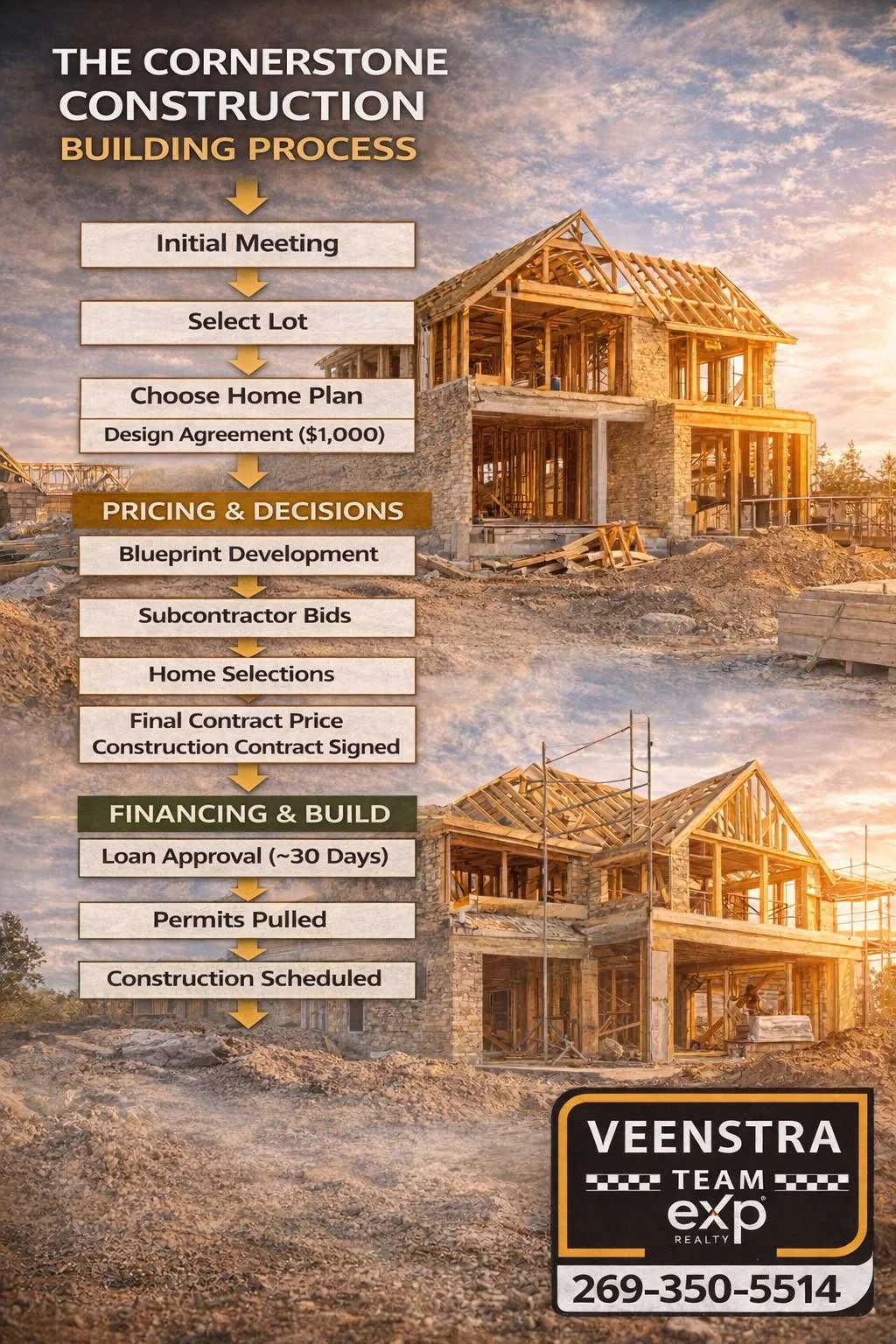 THE CORNERSTONE CONSTRUCTION
BUILDING PROCESS

Initial Meeting

Select Lot

Choose Home Plan
Design Agreement ($1,000)

PRICING & DECISIONS

Blueprint Development

Subcontractor Bids

Home Selections

Final Contract Price
Construction Contract Signed

FINANCING & BUILD

Loan Approval (~30 Days)

Permits Pulled

Construction Scheduled

VEENSTRA
TEAM
eXp
REALTY
269-350-5514