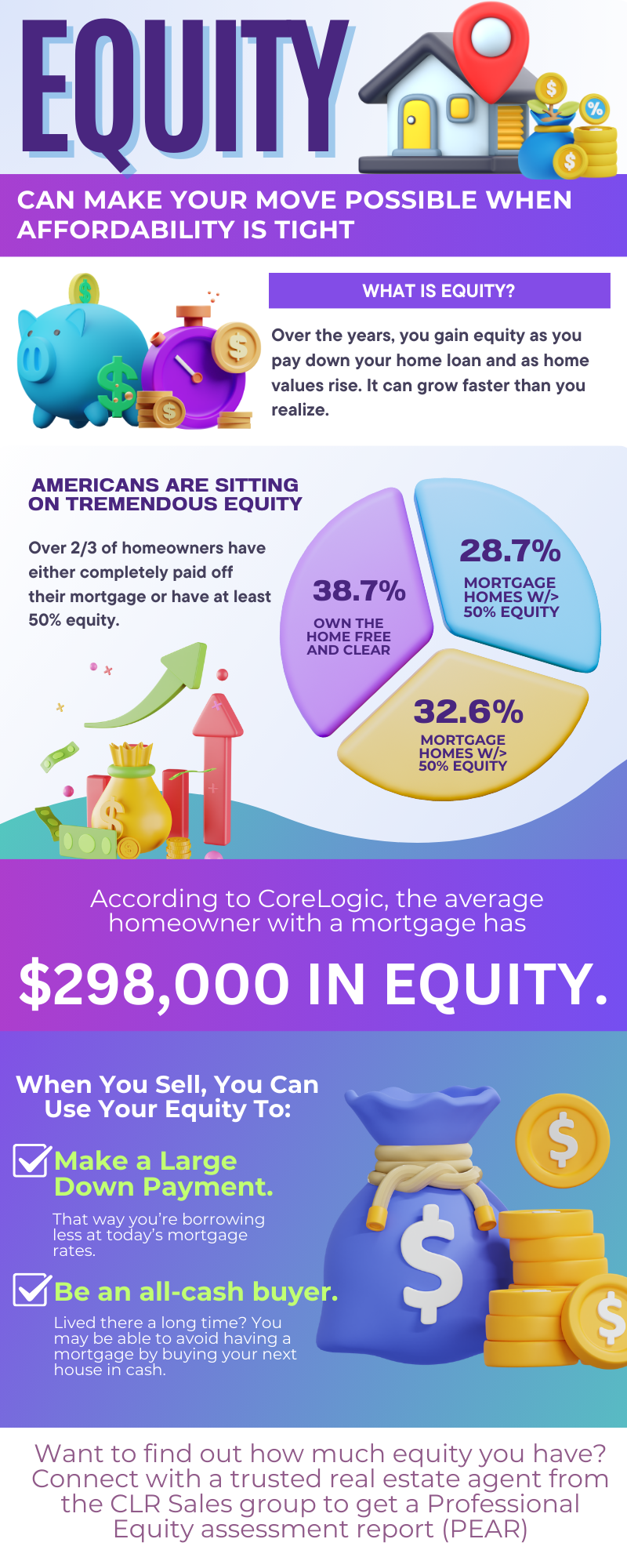 EQUITY

CAN MAKE YOUR MOVE POSSIBLE WHEN AFFORDABILITY IS TIGHT

WHAT IS EQUITY?

Over the years, you gain equity as you pay down your home loan and as home values rise. It can grow faster than you realize.

AMERICANS ARE SITTING ON TREMENDOUS EQUITY

Over 2/3 of homeowners have either completely paid off their mortgage or have at least 50% equity.

38.7%
OWN THE HOME FREE AND CLEAR

28.7%
MORTGAGE HOMES W/> 50% EQUITY

32.6%
MORTGAGE HOMES W/> 50% EQUITY

According to CoreLogic, the average homeowner with a mortgage has

$298,000 IN EQUITY.

When You Sell, You Can Use Your Equity To:

Make a Large Down Payment.

That way you're borrowing less at today's mortgage rates.

Be an all-cash buyer.

Lived there a long time? You may be able to avoid having a mortgage by buying your next house in cash.

Want to find out how much equity you have? Connect with a trusted real estate agent from the CLR Sales group to get a Professional Equity assessment report (PEAR)