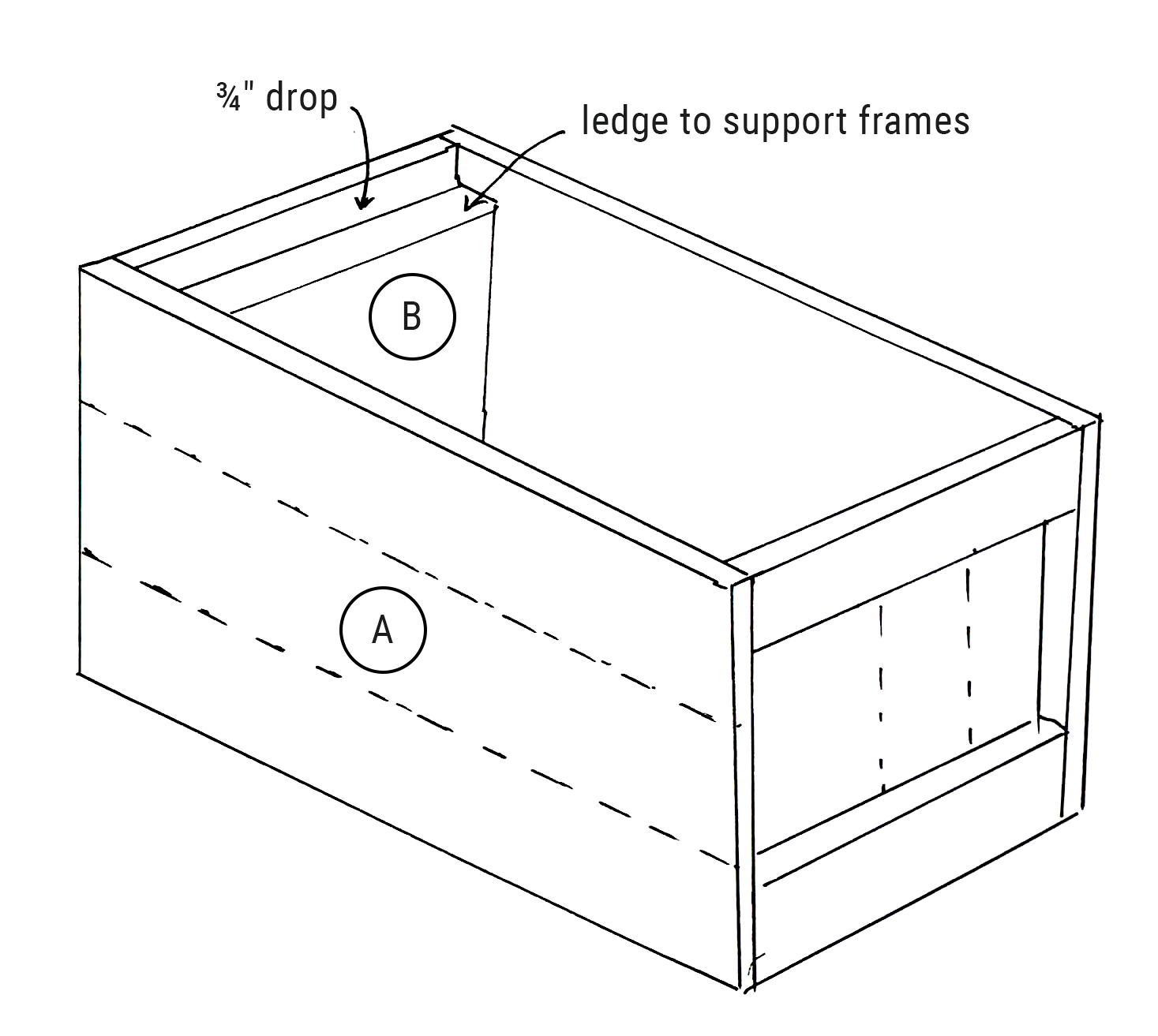 ¾" drop

ledge to support frames

B

A