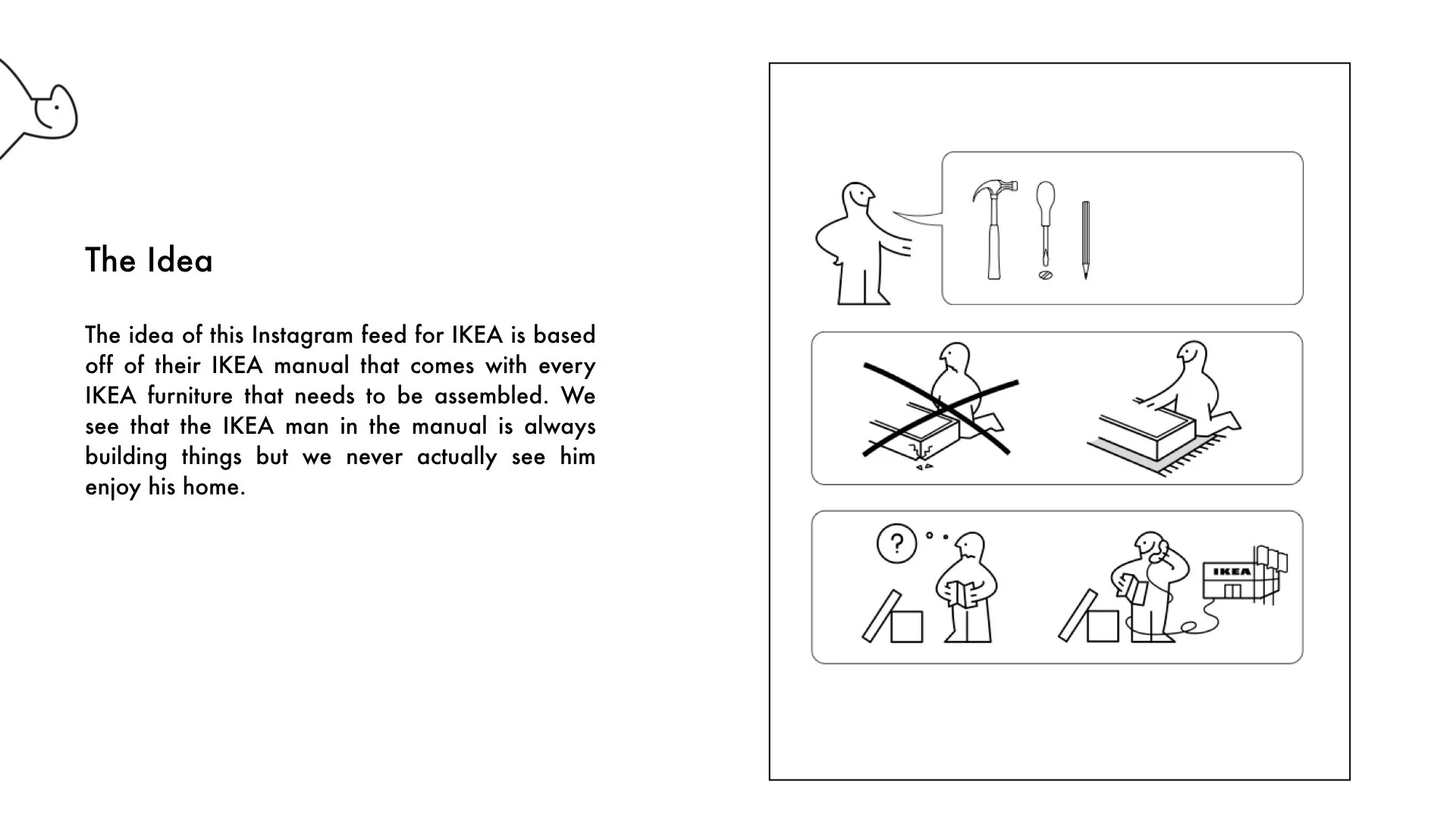 The Idea

The idea of this Instagram feed for IKEA is based off of their IKEA manual that comes with every IKEA furniture that needs to be assembled. We see that the IKEA man in the manual is always building things but we never actually see him enjoy his home.

?

IKEA