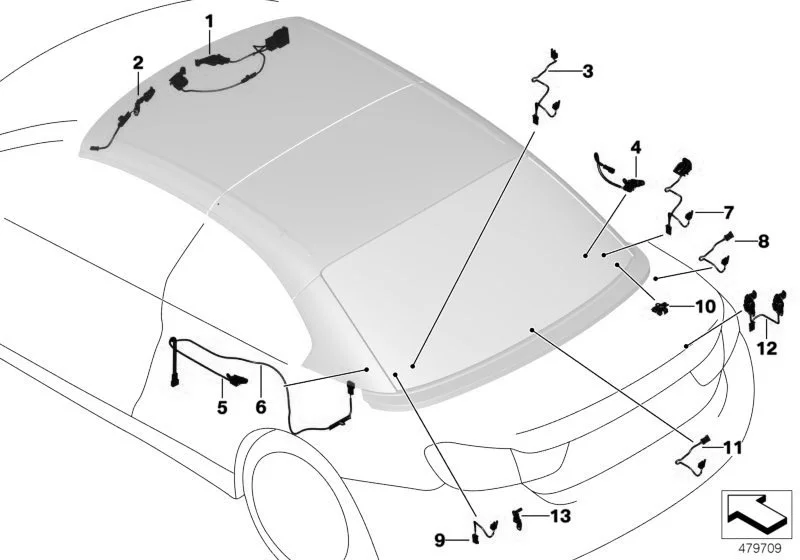 1
2
3
4
7
8
10
12
5
6
11
9
13
479709