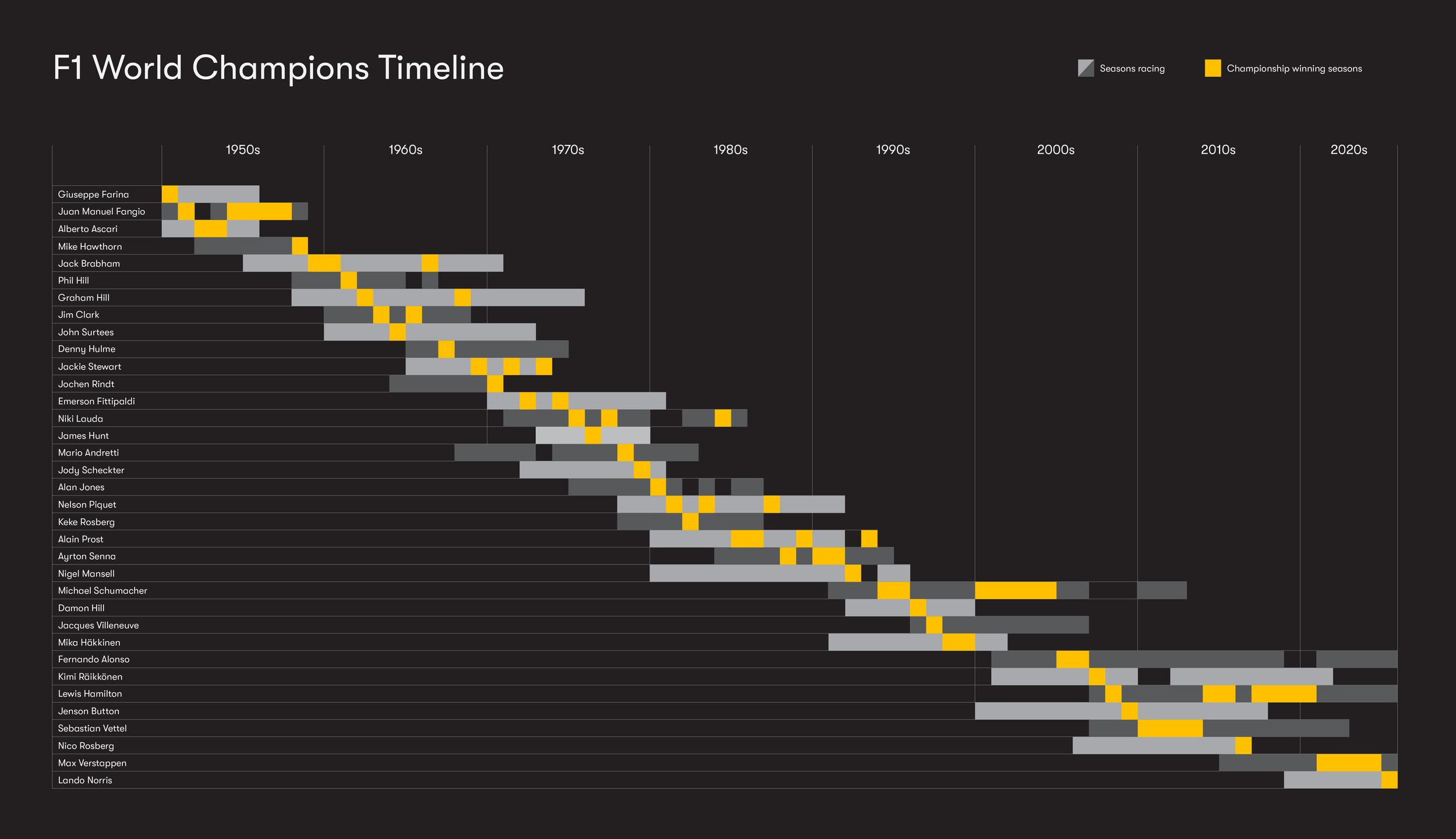 F1 World Champions Timeline

Seasons racing

Championship winning seasons

1950s 1960s 1970s 1980s 1990s 2000s 2010s 2020s

Giuseppe Farina
Juan Manuel Fangio
Alberto Ascari
Mike Hawthorn
Jack Brabham
Phil Hill
Graham Hill
Jim Clark
John Surtees
Denny Hulme
Jackie Stewart
Jochen Rindt
Emerson Fittipaldi
Niki Lauda
James Hunt
Mario Andretti
Jody Scheckter
Alan Jones
Nelson Piquet
Keke Rosberg
Alain Prost
Ayrton Senna
Nigel Mansell
Michael Schumacher
Damon Hill
Jacques Villeneuve
Mika Häkkinen
Fernando Alonso
Kimi Räikkönen
Lewis Hamilton
Jenson Button
Sebastian Vettel
Nico Rosberg
Max Verstappen
Lando Norris