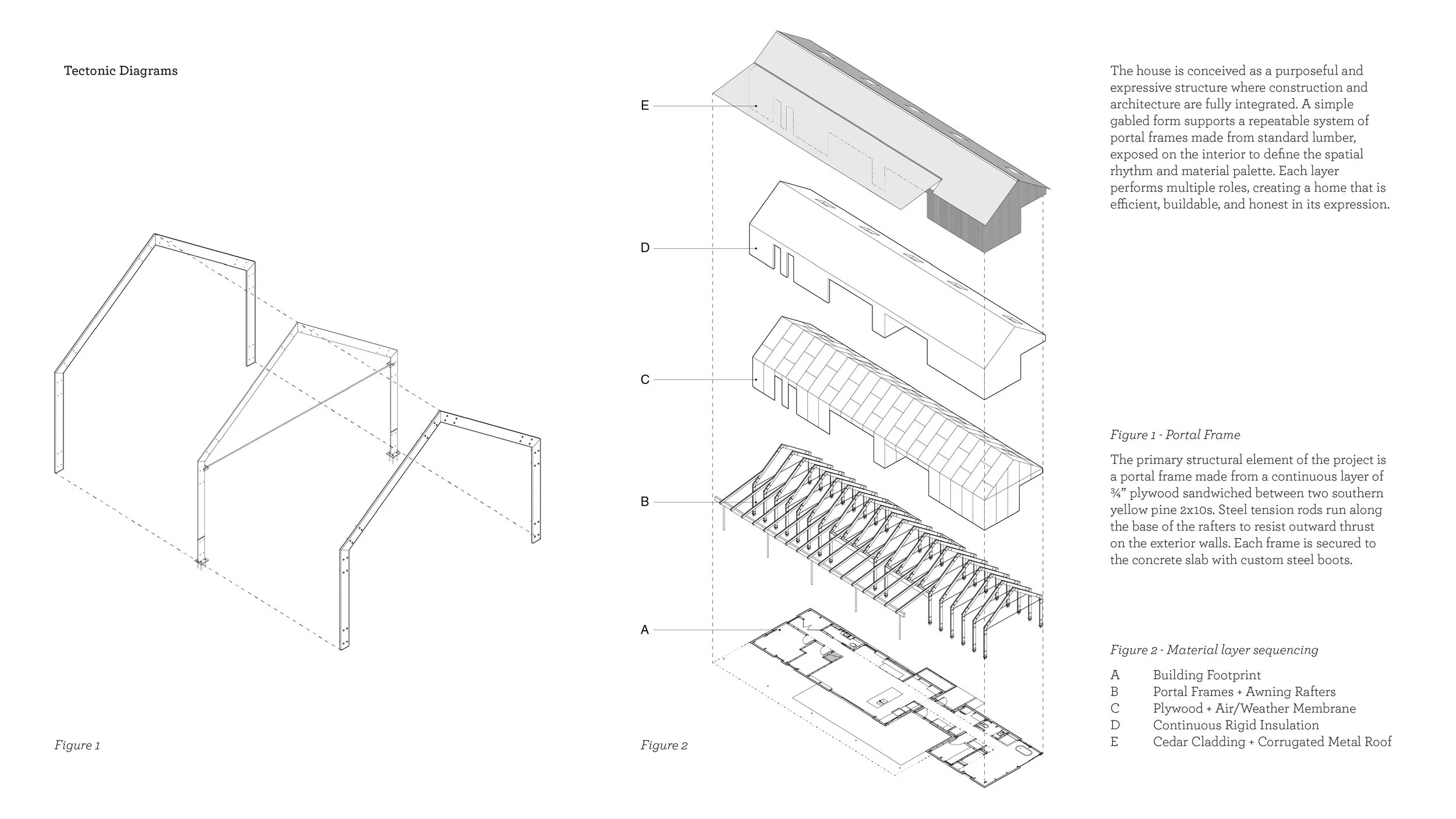 Tectonic Diagrams

Figure 1

E

D

C

B

A

Figure 2

The house is conceived as a purposeful and expressive structure where construction and architecture are fully integrated. A simple gabled form supports a repeatable system of portal frames made from standard lumber, exposed on the interior to define the spatial rhythm and material palette. Each layer performs multiple roles, creating a home that is efficient, buildable, and honest in its expression.

Figure 1 - Portal Frame

The primary structural element of the project is a portal frame made from a continuous layer of ¾" plywood sandwiched between two southern yellow pine 2x10s. Steel tension rods run along the base of the rafters to resist outward thrust on the exterior walls. Each frame is secured to the concrete slab with custom steel boots.

Figure 2 - Material layer sequencing

A Building Footprint
B Portal Frames + Awning Rafters
C Plywood + Air/Weather Membrane
D Continuous Rigid Insulation
E Cedar Cladding + Corrugated Metal Roof