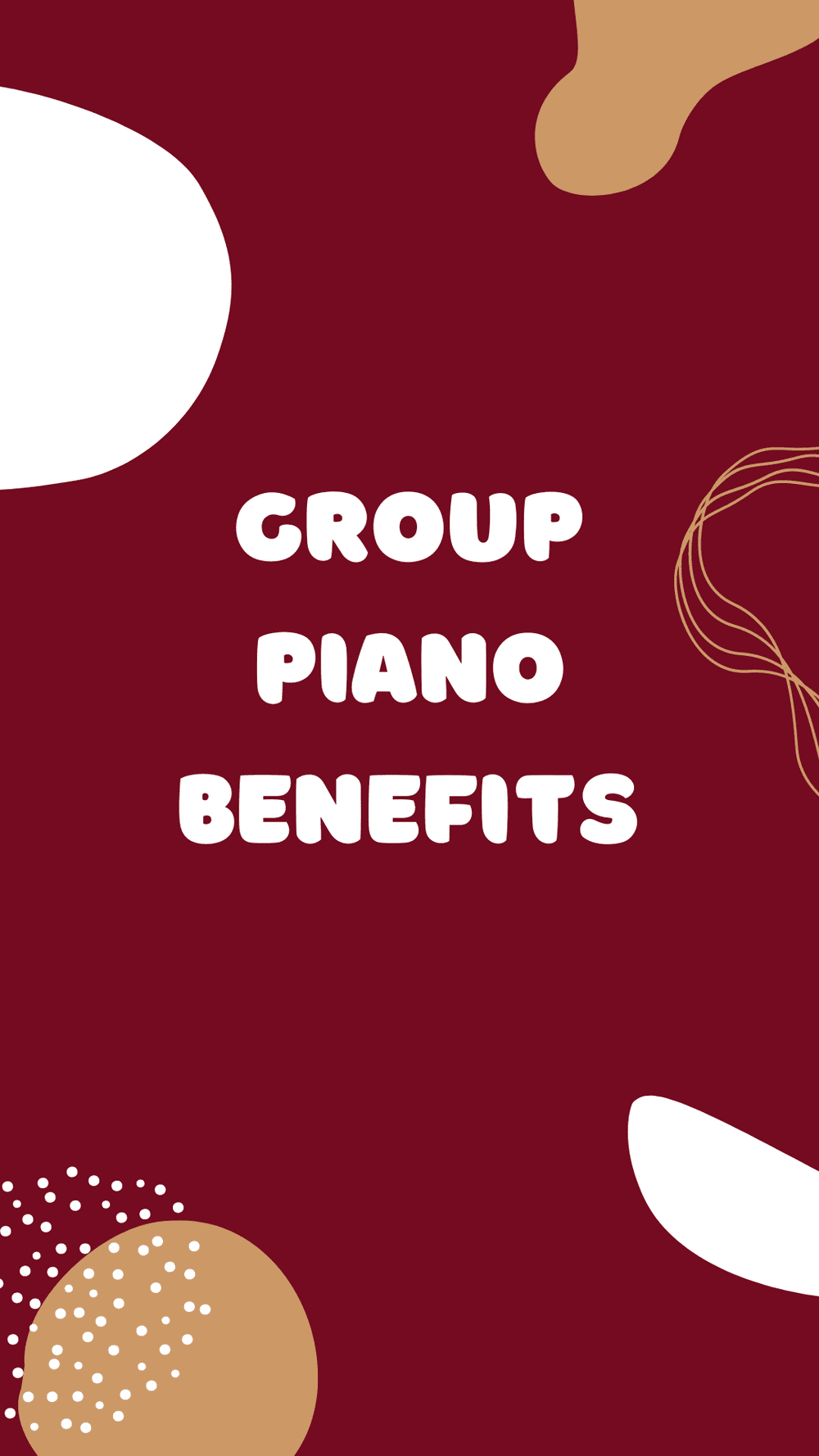 GROUP
PIANO
BENEFITS