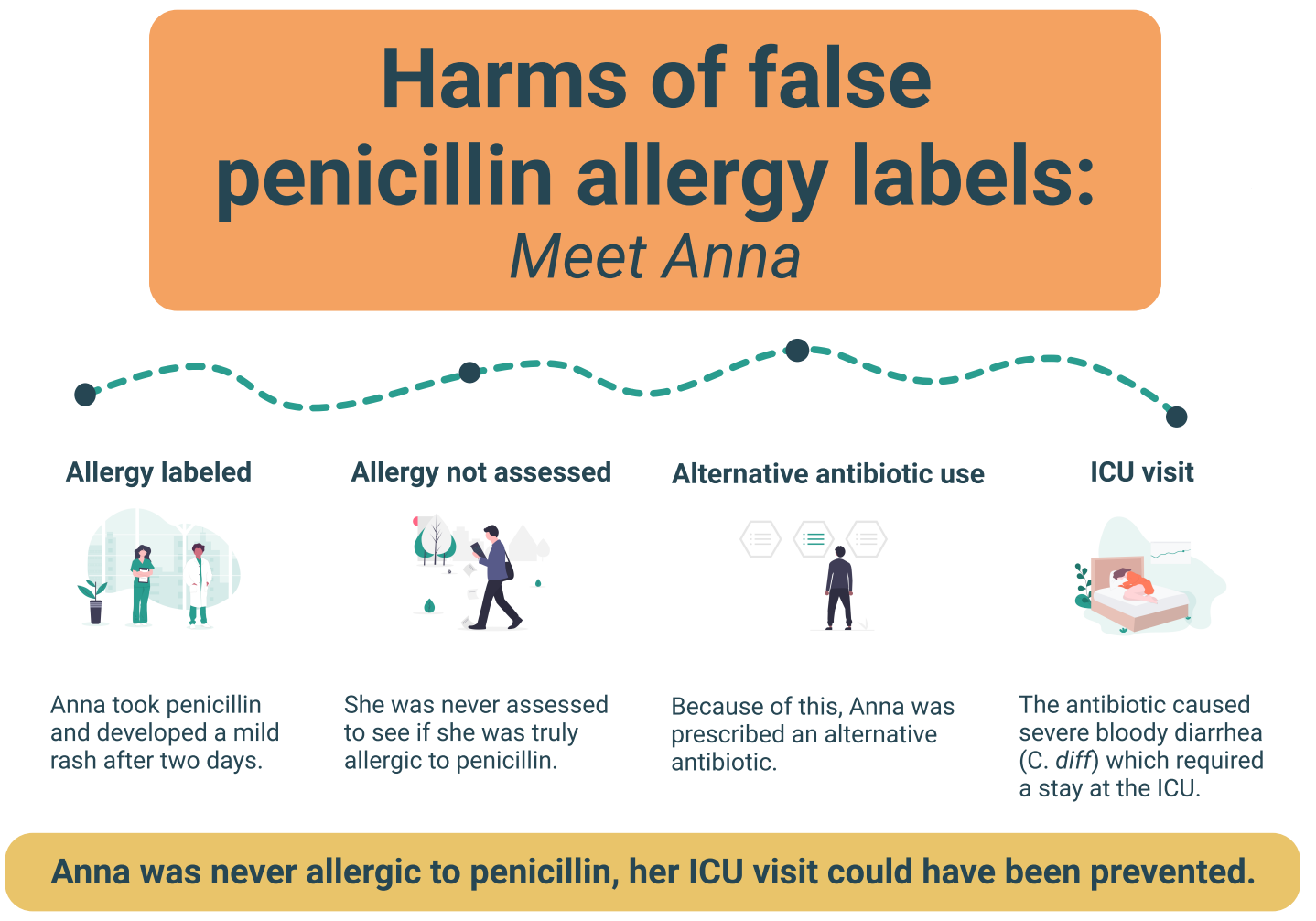 Harms of false penicillin allergy labels:
Meet Anna

Allergy labeled

Anna took penicillin and developed a mild rash after two days.

Allergy not assessed

She was never assessed to see if she was truly allergic to penicillin.

Alternative antibiotic use

Because of this, Anna was prescribed an alternative antibiotic.

ICU visit

The antibiotic caused severe bloody diarrhea (C. diff) which required a stay at the ICU.

Anna was never allergic to penicillin, her ICU visit could have been prevented.