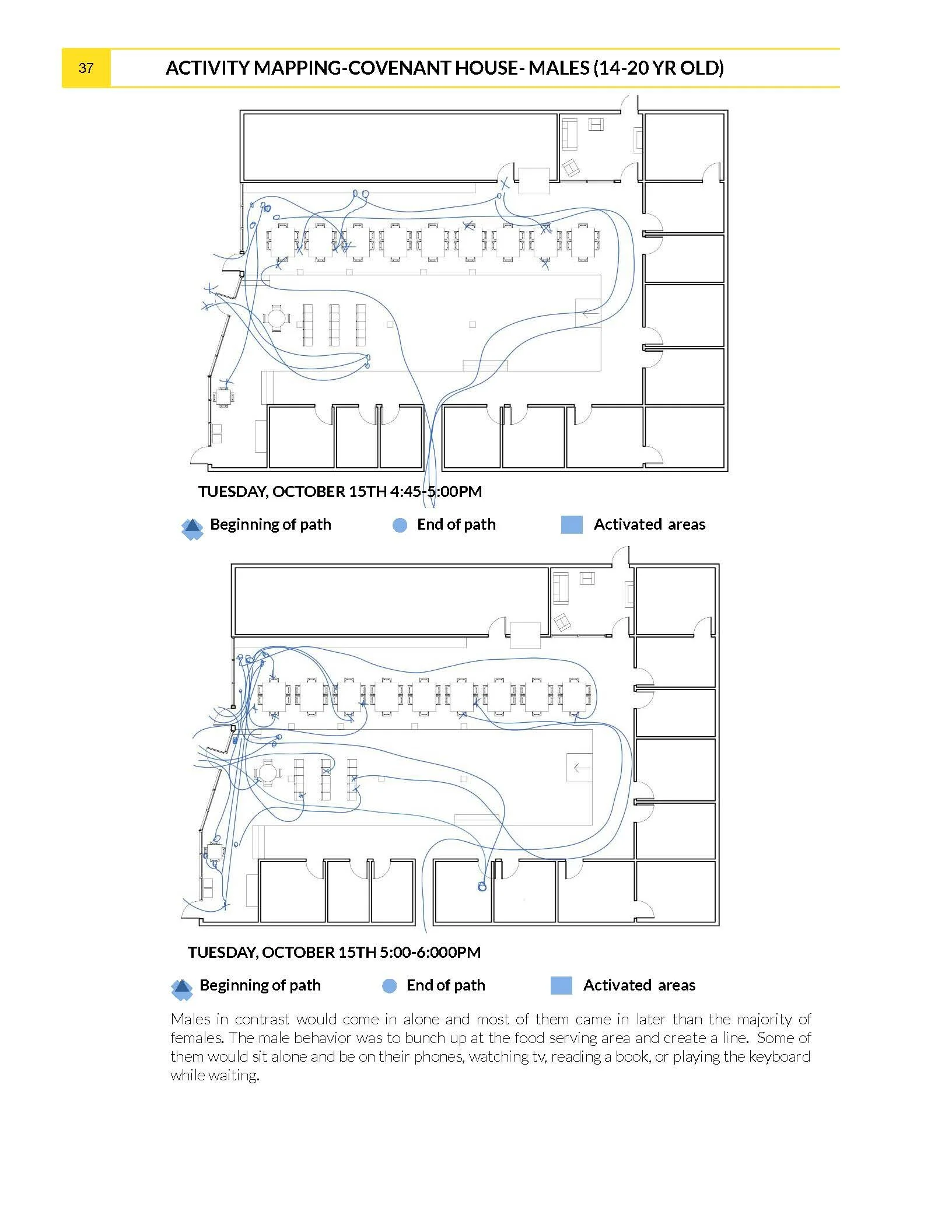 37

ACTIVITY MAPPING-COVENANT HOUSE- MALES (14-20 YR OLD)

TUESDAY, OCTOBER 15TH 4:45-5:00PM

Beginning of path    End of path    Activated areas

TUESDAY, OCTOBER 15TH 5:00-6:000PM

Beginning of path    End of path    Activated areas

Males in contrast would come in alone and most of them came in later than the majority of females. The male behavior was to bunch up at the food serving area and create a line. Some of them would sit alone and be on their phones, watching tv, reading a book, or playing the keyboard while waiting.