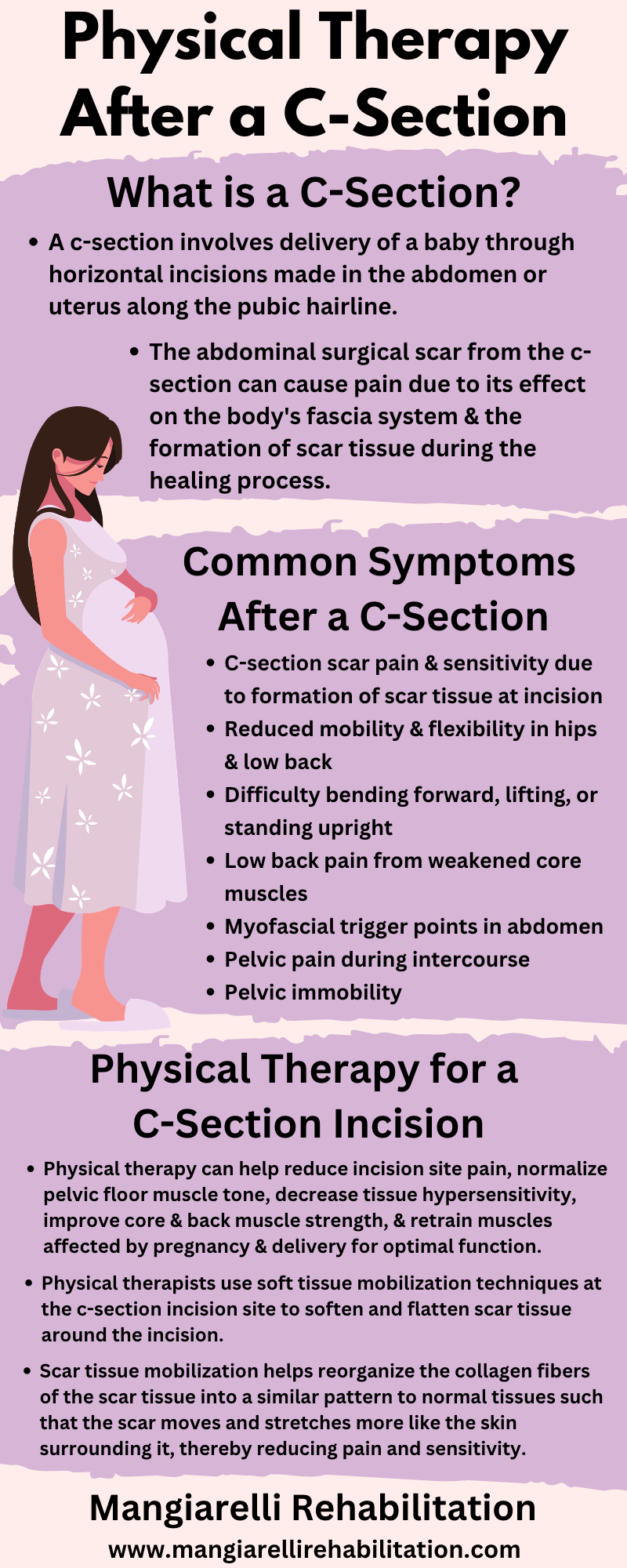 Physical Therapy After a C-Section

What is a C-Section?

• A c-section involves delivery of a baby through horizontal incisions made in the abdomen or uterus along the pubic hairline.

• The abdominal surgical scar from the c-section can cause pain due to its effect on the body's fascia system & the formation of scar tissue during the healing process.

Common Symptoms After a C-Section

• C-section scar pain & sensitivity due to formation of scar tissue at incision
• Reduced mobility & flexibility in hips & low back
• Difficulty bending forward, lifting, or standing upright
• Low back pain from weakened core muscles
• Myofascial trigger points in abdomen
• Pelvic pain during intercourse
• Pelvic immobility

Physical Therapy for a C-Section Incision

• Physical therapy can help reduce incision site pain, normalize pelvic floor muscle tone, decrease tissue hypersensitivity, improve core & back muscle strength, & retrain muscles affected by pregnancy & delivery for optimal function.

• Physical therapists use soft tissue mobilization techniques at the c-section incision site to soften and flatten scar tissue around the incision.

• Scar tissue mobilization helps reorganize the collagen fibers of the scar tissue into a similar pattern to normal tissues such that the scar moves and stretches more like the skin surrounding it, thereby reducing pain and sensitivity.

Mangiarelli Rehabilitation
www.mangiarellirehabilitation.com