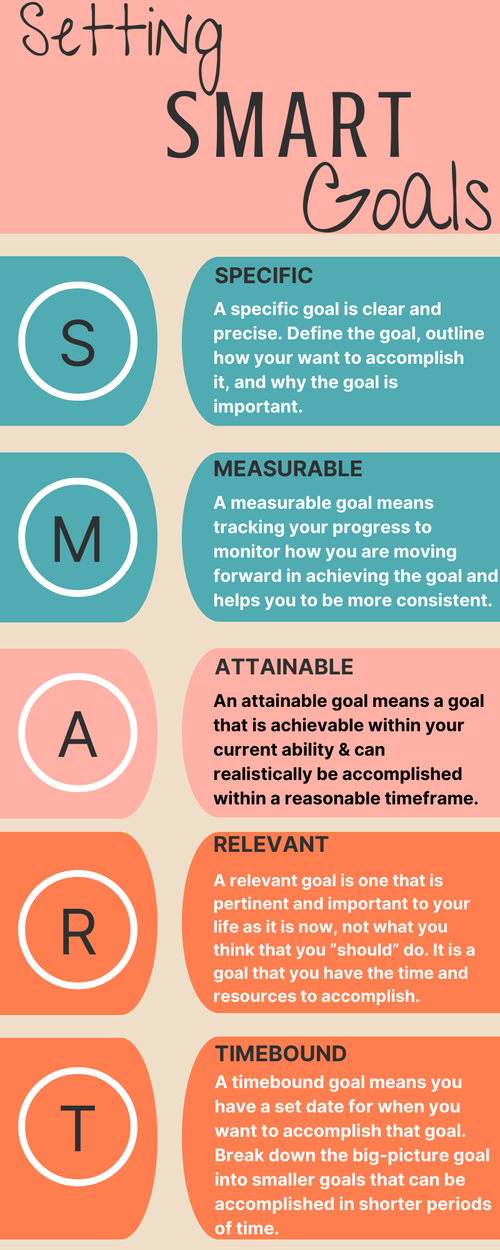 Setting SMART Goals

S

SPECIFIC

A specific goal is clear and precise. Define the goal, outline how your want to accomplish it, and why the goal is important.

M

MEASURABLE

A measurable goal means tracking your progress to monitor how you are moving forward in achieving the goal and helps you to be more consistent.

A

ATTAINABLE

An attainable goal means a goal that is achievable within your current ability & can realistically be accomplished within a reasonable timeframe.

R

RELEVANT

A relevant goal is one that is pertinent and important to your life as it is now, not what you think that you “should” do. It is a goal that you have the time and resources to accomplish.

T

TIMEBOUND

A timebound goal means you have a set date for when you want to accomplish that goal. Break down the big-picture goal into smaller goals that can be accomplished in shorter periods of time.