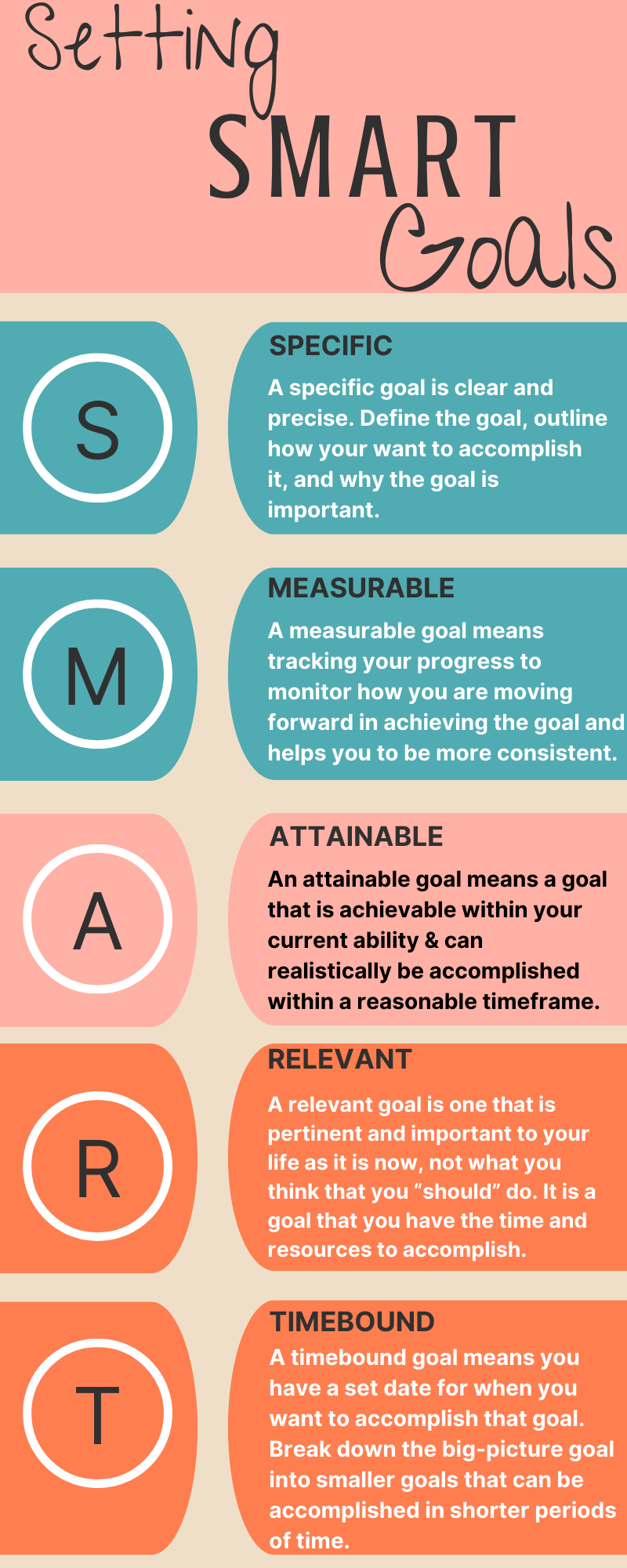 Setting SMART Goals

S

SPECIFIC

A specific goal is clear and precise. Define the goal, outline how your want to accomplish it, and why the goal is important.

M

MEASURABLE

A measurable goal means tracking your progress to monitor how you are moving forward in achieving the goal and helps you to be more consistent.

A

ATTAINABLE

An attainable goal means a goal that is achievable within your current ability & can realistically be accomplished within a reasonable timeframe.

R

RELEVANT

A relevant goal is one that is pertinent and important to your life as it is now, not what you think that you “should” do. It is a goal that you have the time and resources to accomplish.

T

TIMEBOUND

A timebound goal means you have a set date for when you want to accomplish that goal. Break down the big-picture goal into smaller goals that can be accomplished in shorter periods of time.