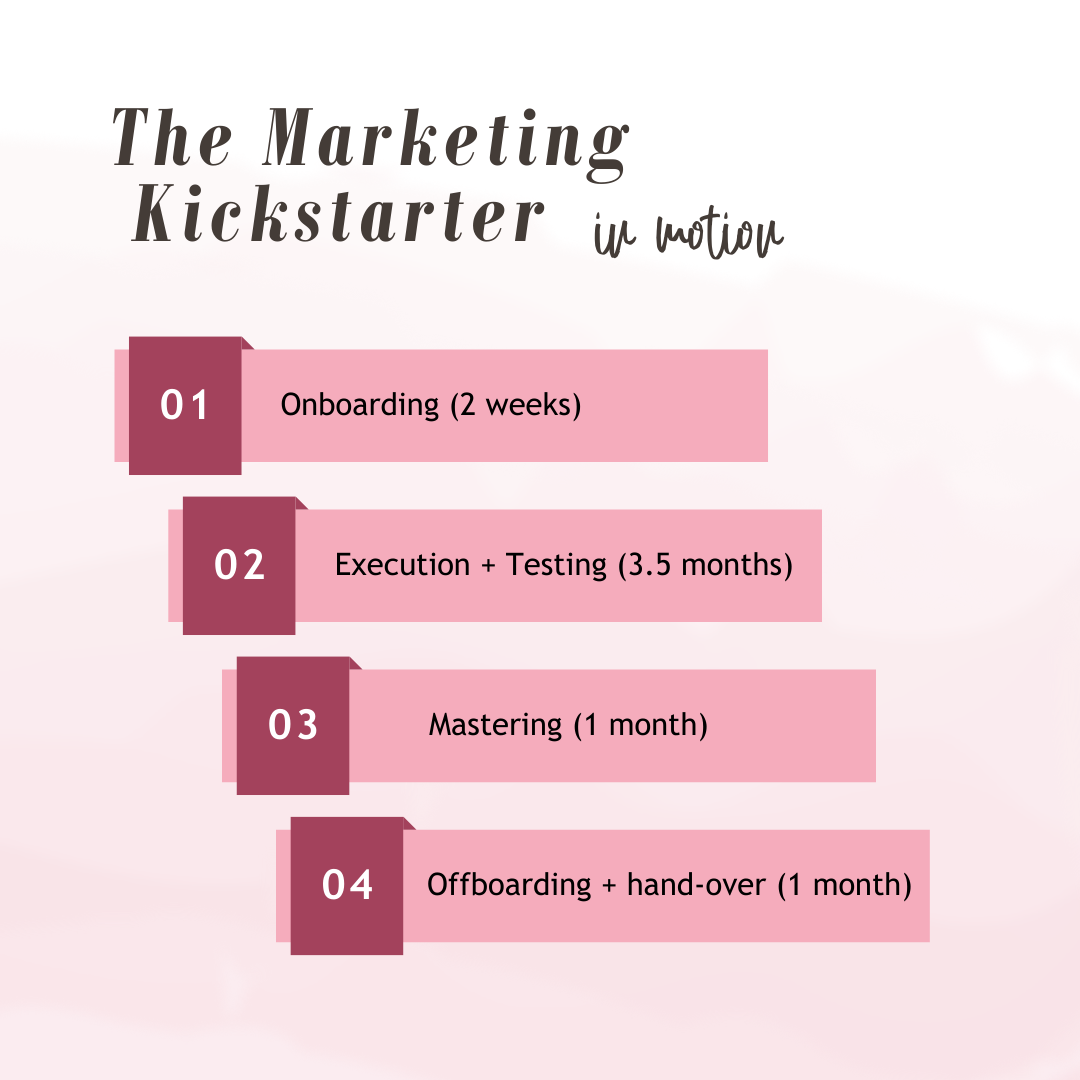 The Marketing Kickstarter in motion

01 Onboarding (2 weeks)

02 Execution + Testing (3.5 months)

03 Mastering (1 month)

04 Offboarding + hand-over (1 month)