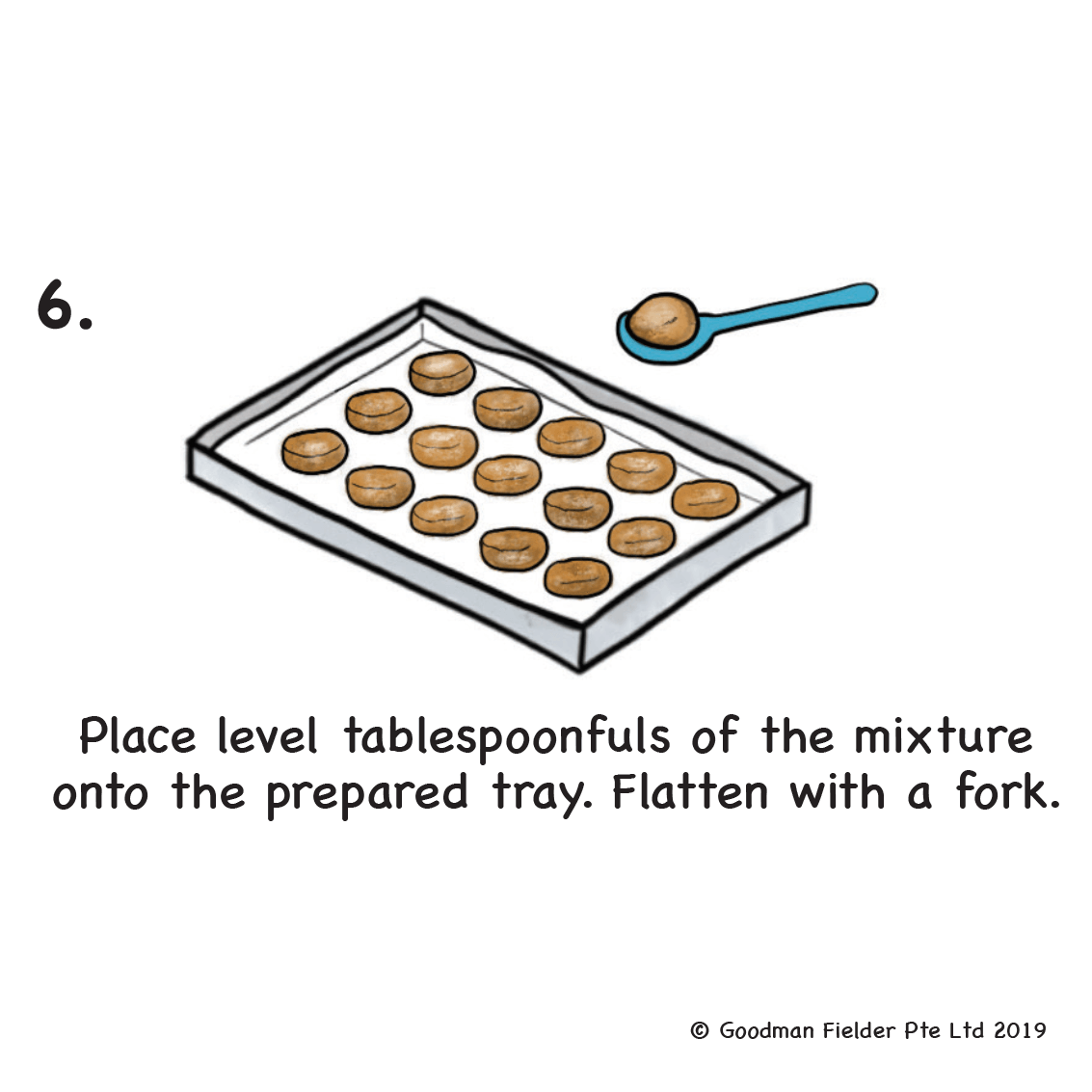 6.

Place level tablespoonfuls of the mixture onto the prepared tray. Flatten with a fork.

© Goodman Fielder Pte Ltd 2019