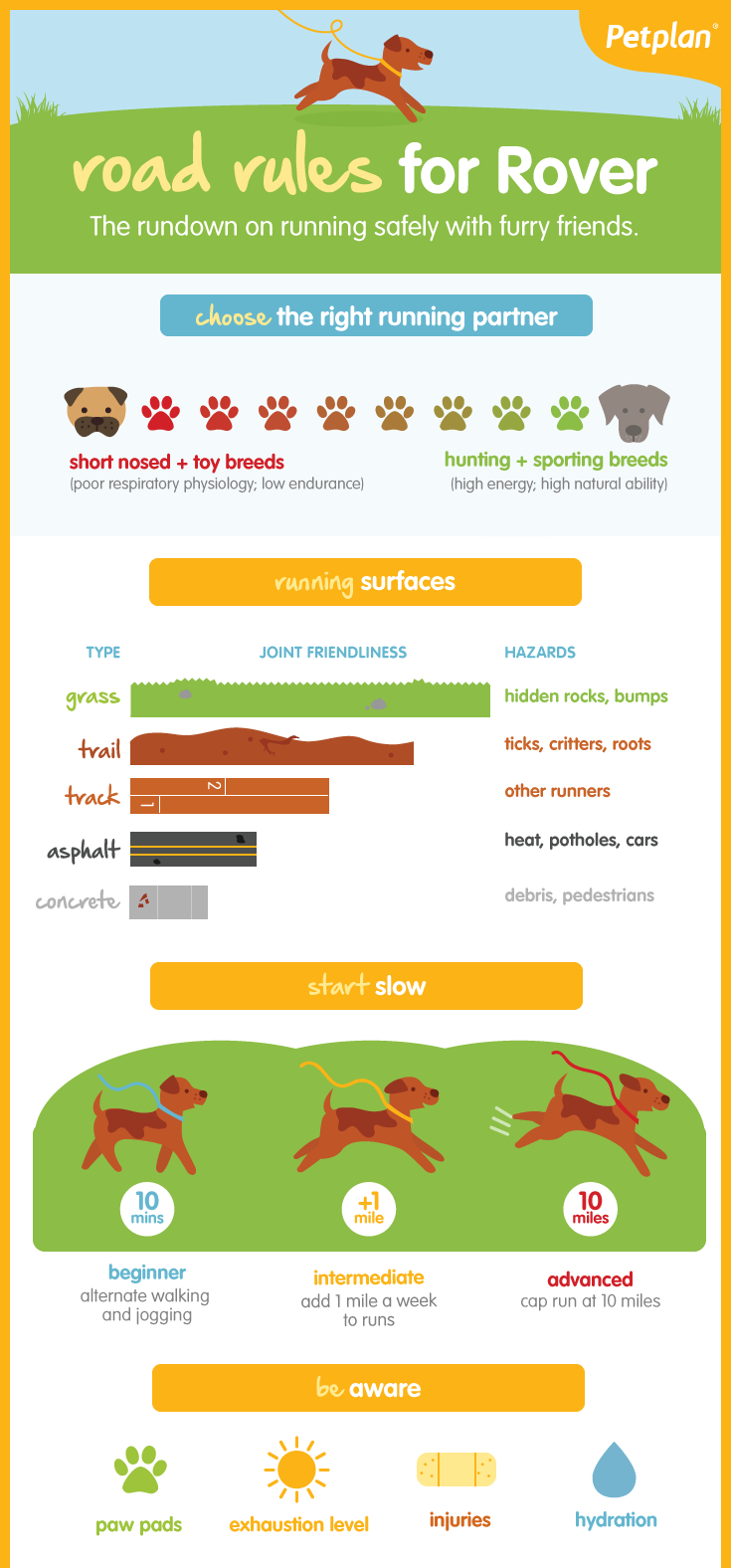 Petplan®

road rules for Rover

The rundown on running safely with furry friends.

choose the right running partner

short nosed + toy breeds
(poor respiratory physiology; low endurance)

hunting + sporting breeds
(high energy; high natural ability)

running surfaces

| TYPE | JOINT FRIENDLINESS | HAZARDS |
|---|---|---|
| grass | | hidden rocks, bumps |
| trail | | ticks, critters, roots |
| track | 2 1 | other runners |
| asphalt | | heat, potholes, cars |
| concrete | | debris, pedestrians |

start slow

10 mins
beginner
alternate walking and jogging

+1 mile
intermediate
add 1 mile a week to runs

10 miles
advanced
cap run at 10 miles

be aware

paw pads

exhaustion level

injuries

hydration