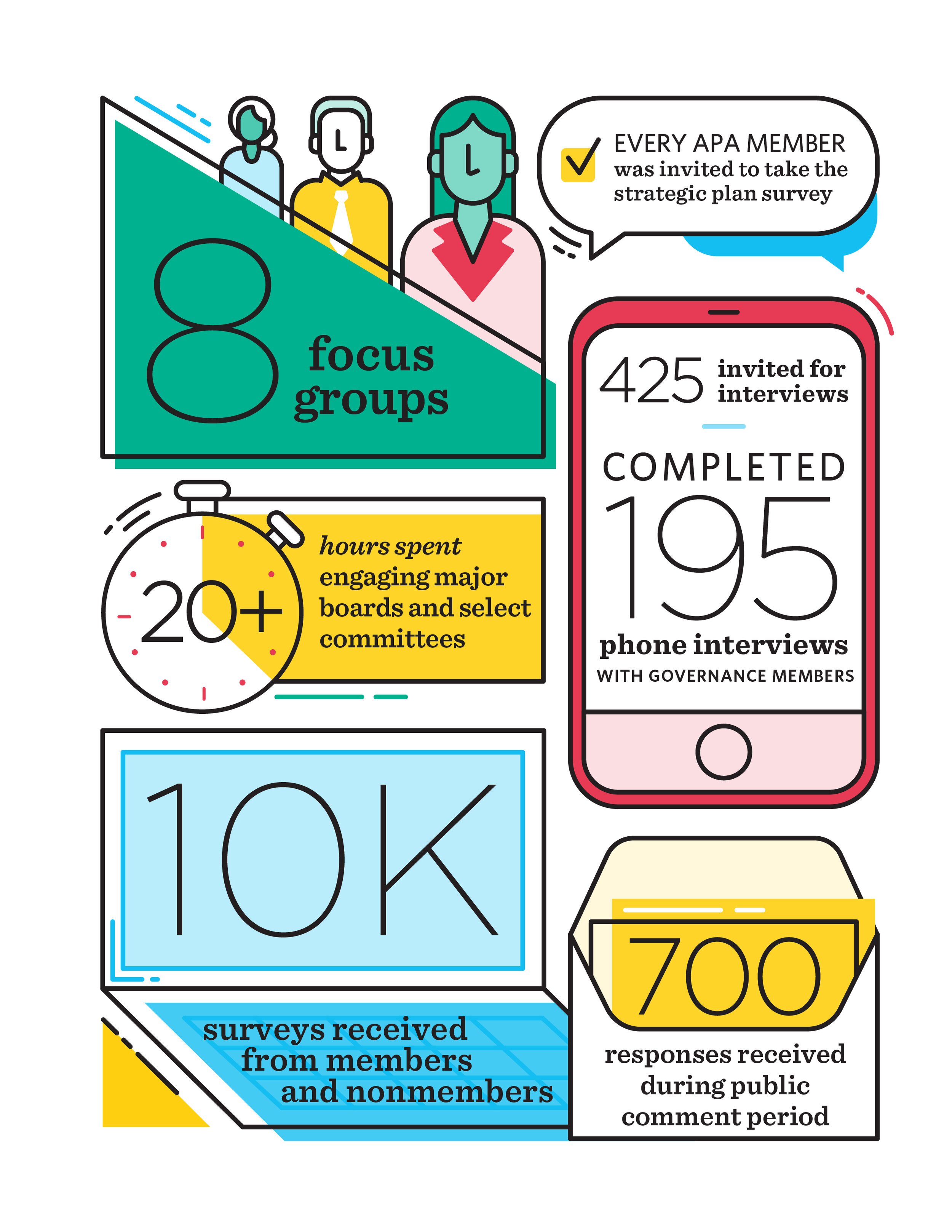 8 focus groups

EVERY APA MEMBER was invited to take the strategic plan survey

425 invited for interviews

COMPLETED 195 phone interviews WITH GOVERNANCE MEMBERS

20+ hours spent engaging major boards and select committees

10K surveys received from members and nonmembers

700 responses received during public comment period