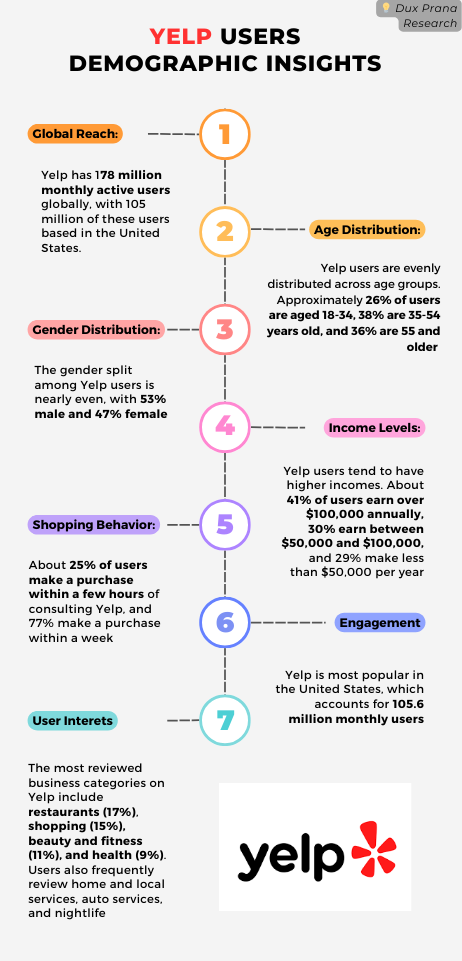 Dux Prana Research

YELP USERS DEMOGRAPHIC INSIGHTS

Global Reach:

1

Yelp has 178 million monthly active users globally, with 105 million of these users based in the United States.

2

Age Distribution:

Yelp users are evenly distributed across age groups. Approximately 26% of users are aged 18-34, 38% are 35-54 years old, and 36% are 55 and older

Gender Distribution:

3

The gender split among Yelp users is nearly even, with 53% male and 47% female

4

Income Levels:

Yelp users tend to have higher incomes. About 41% of users earn over $100,000 annually, 30% earn between $50,000 and $100,000, and 29% make less than $50,000 per year

Shopping Behavior:

5

About 25% of users make a purchase within a few hours of consulting Yelp, and 77% make a purchase within a week

6

Engagement

Yelp is most popular in the United States, which accounts for 105.6 million monthly users

User Interets

7

The most reviewed business categories on Yelp include restaurants (17%), shopping (15%), beauty and fitness (11%), and health (9%). Users also frequently review home and local services, auto services, and nightlife

yelp