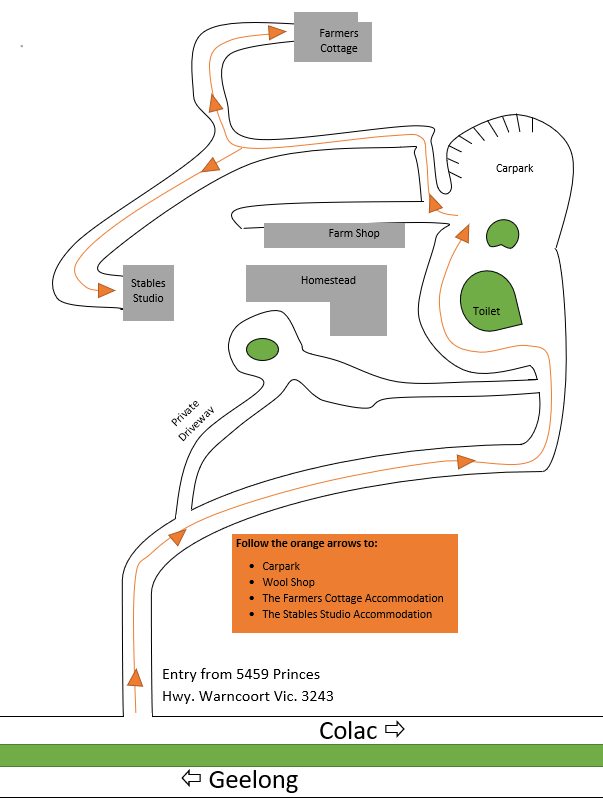 Farmers Cottage

Carpark

Farm Shop

Stables Studio

Homestead

Toilet

Private Driveway

Follow the orange arrows to:
- Carpark
- Wool Shop
- The Farmers Cottage Accommodation
- The Stables Studio Accommodation

Entry from 5459 Princes Hwy. Warncoort Vic. 3243

Colac ⇨

⇦ Geelong