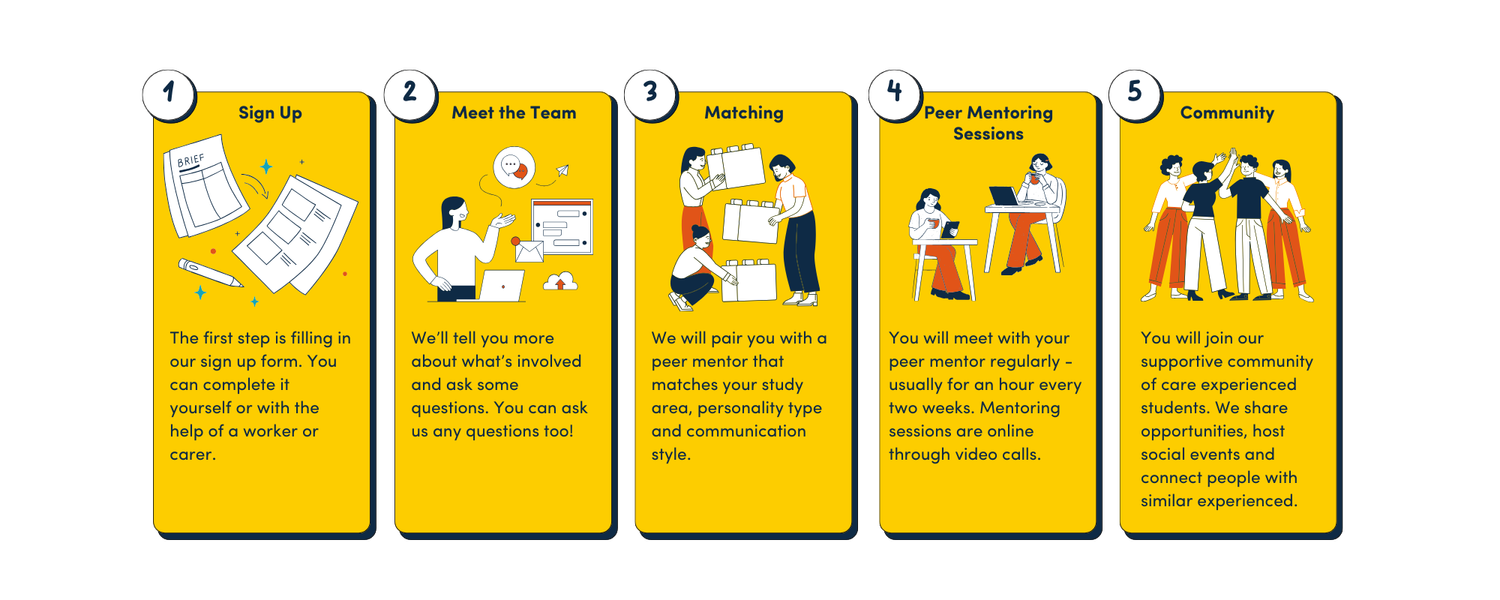 1

Sign Up

BRIEF

The first step is filling in our sign up form. You can complete it yourself or with the help of a worker or carer.

2

Meet the Team

We'll tell you more about what's involved and ask some questions. You can ask us any questions too!

3

Matching

We will pair you with a peer mentor that matches your study area, personality type and communication style.

4

Peer Mentoring Sessions

You will meet with your peer mentor regularly - usually for an hour every two weeks. Mentoring sessions are online through video calls.

5

Community

You will join our supportive community of care experienced students. We share opportunities, host social events and connect people with similar experienced.