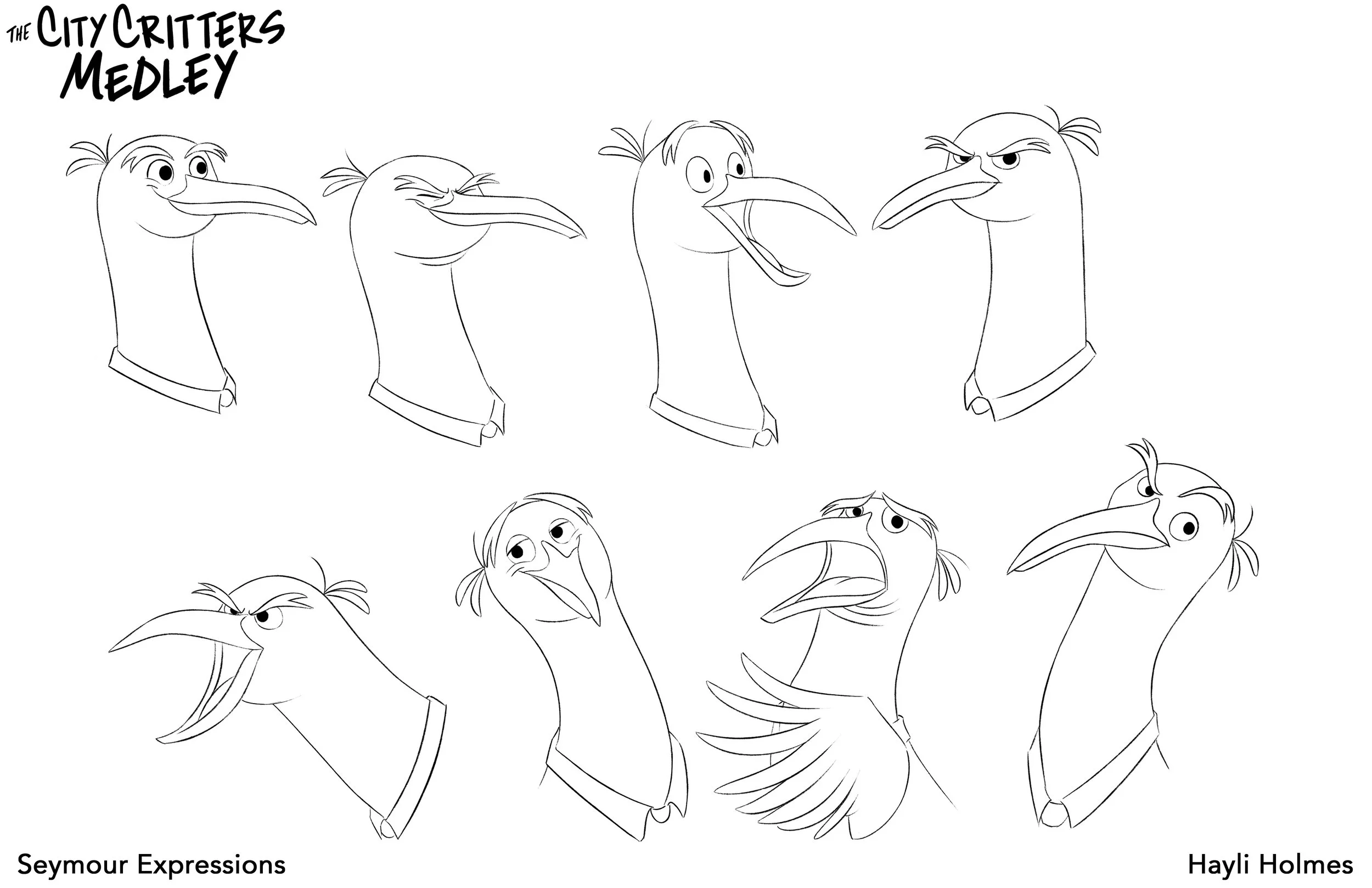 THE CITY CRITTERS MEDLEY

Seymour Expressions

Hayli Holmes