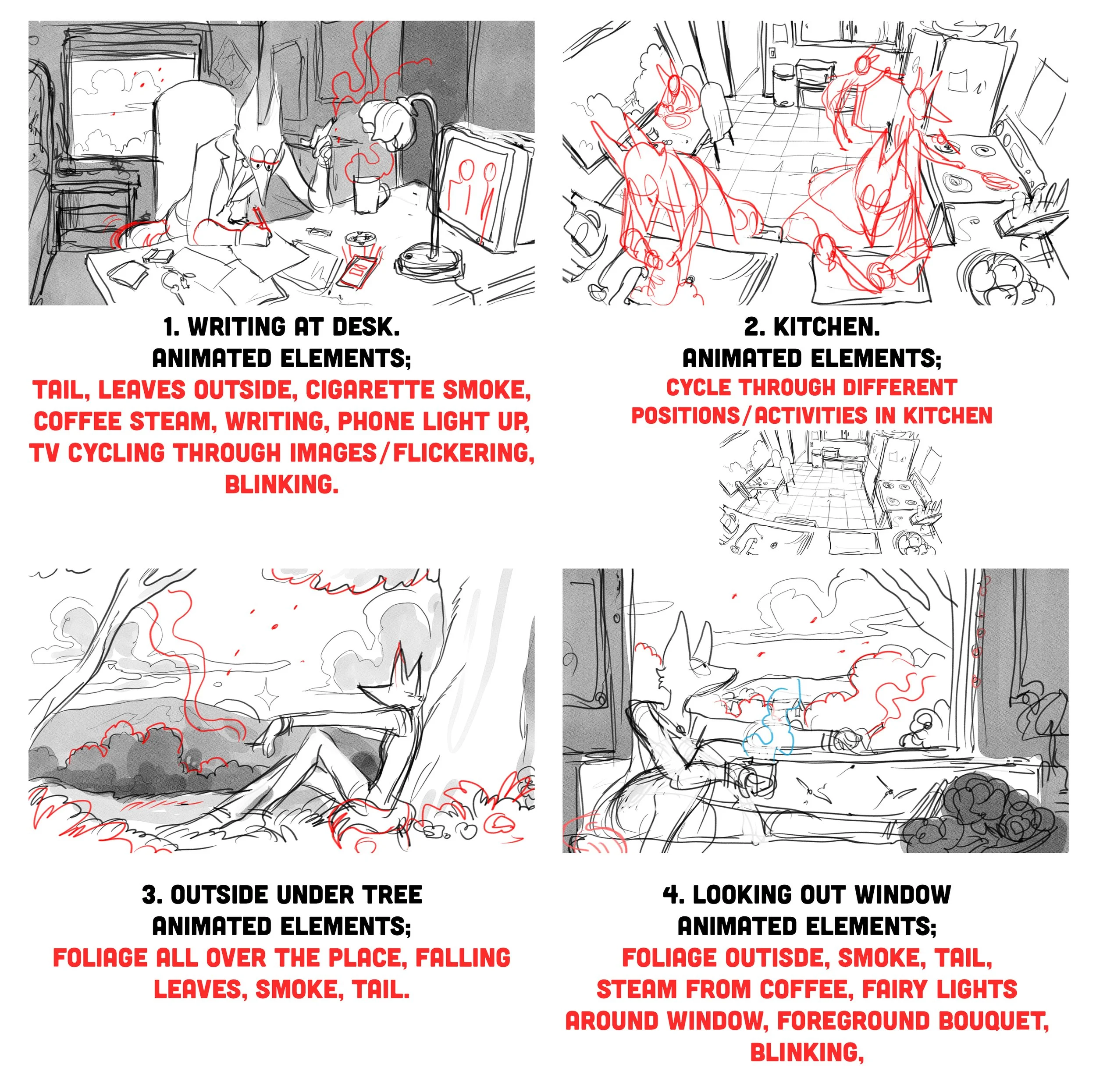 1. WRITING AT DESK.
ANIMATED ELEMENTS;
TAIL, LEAVES OUTSIDE, CIGARETTE SMOKE, COFFEE STEAM, WRITING, PHONE LIGHT UP, TV CYCLING THROUGH IMAGES/FLICKERING, BLINKING.

2. KITCHEN.
ANIMATED ELEMENTS;
CYCLE THROUGH DIFFERENT POSITIONS/ACTIVITIES IN KITCHEN

3. OUTSIDE UNDER TREE
ANIMATED ELEMENTS;
FOLIAGE ALL OVER THE PLACE, FALLING LEAVES, SMOKE, TAIL.

4. LOOKING OUT WINDOW
ANIMATED ELEMENTS;
FOLIAGE OUTISDE, SMOKE, TAIL, STEAM FROM COFFEE, FAIRY LIGHTS AROUND WINDOW, FOREGROUND BOUQUET, BLINKING,