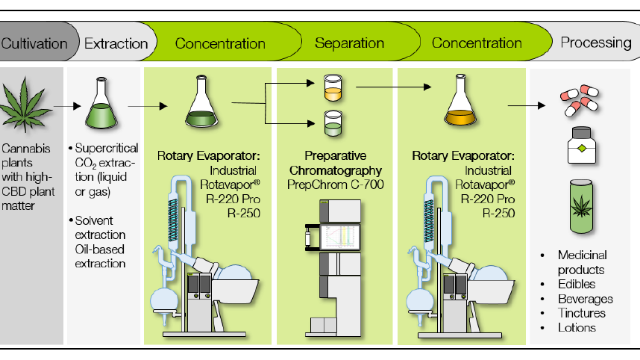 Cultivation Extraction Concentration Separation Concentration Processing

Cannabis plants with high-CBD plant matter

• Supercritical $CO_2$ extraction (liquid or gas)

• Solvent extraction Oil-based extraction

Rotary Evaporator: Industrial Rotavapor® R-220 Pro R-250

Preparative Chromatography PrepChrom C-700

Rotary Evaporator: Industrial Rotavapor® R-220 Pro R-250

• Medicinal products
• Edibles
• Beverages
• Tinctures
• Lotions