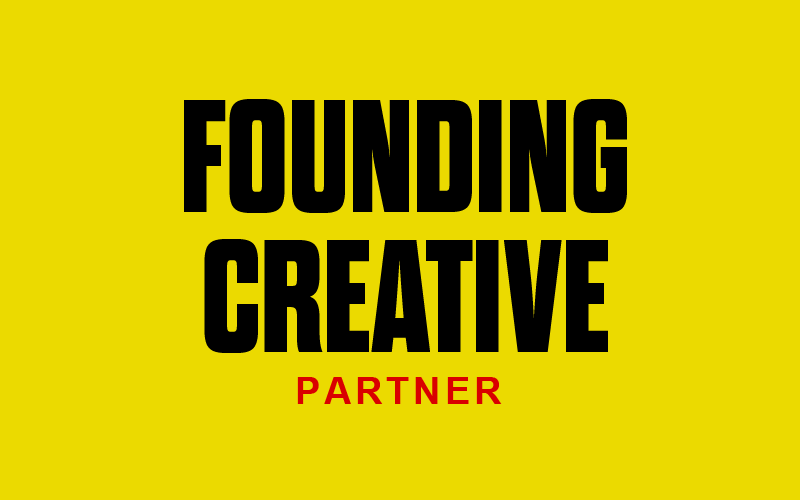 FOUNDING
CREATIVE
PARTNER