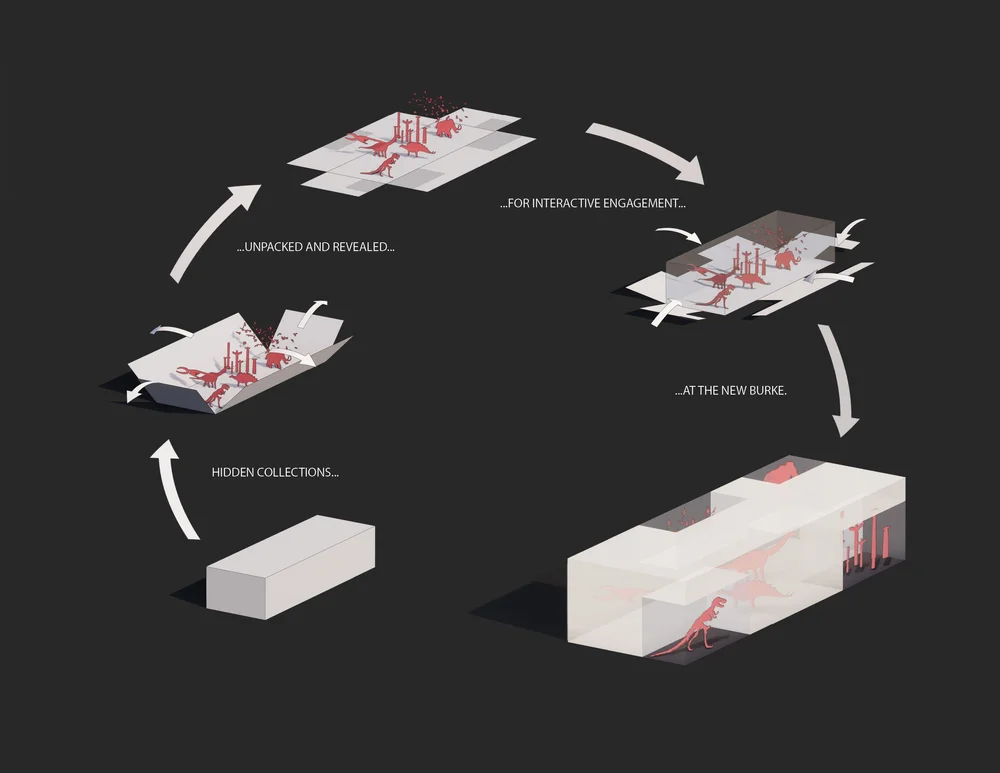 HIDDEN COLLECTIONS...

...UNPACKED AND REVEALED...

...FOR INTERACTIVE ENGAGEMENT...

...AT THE NEW BURKE.