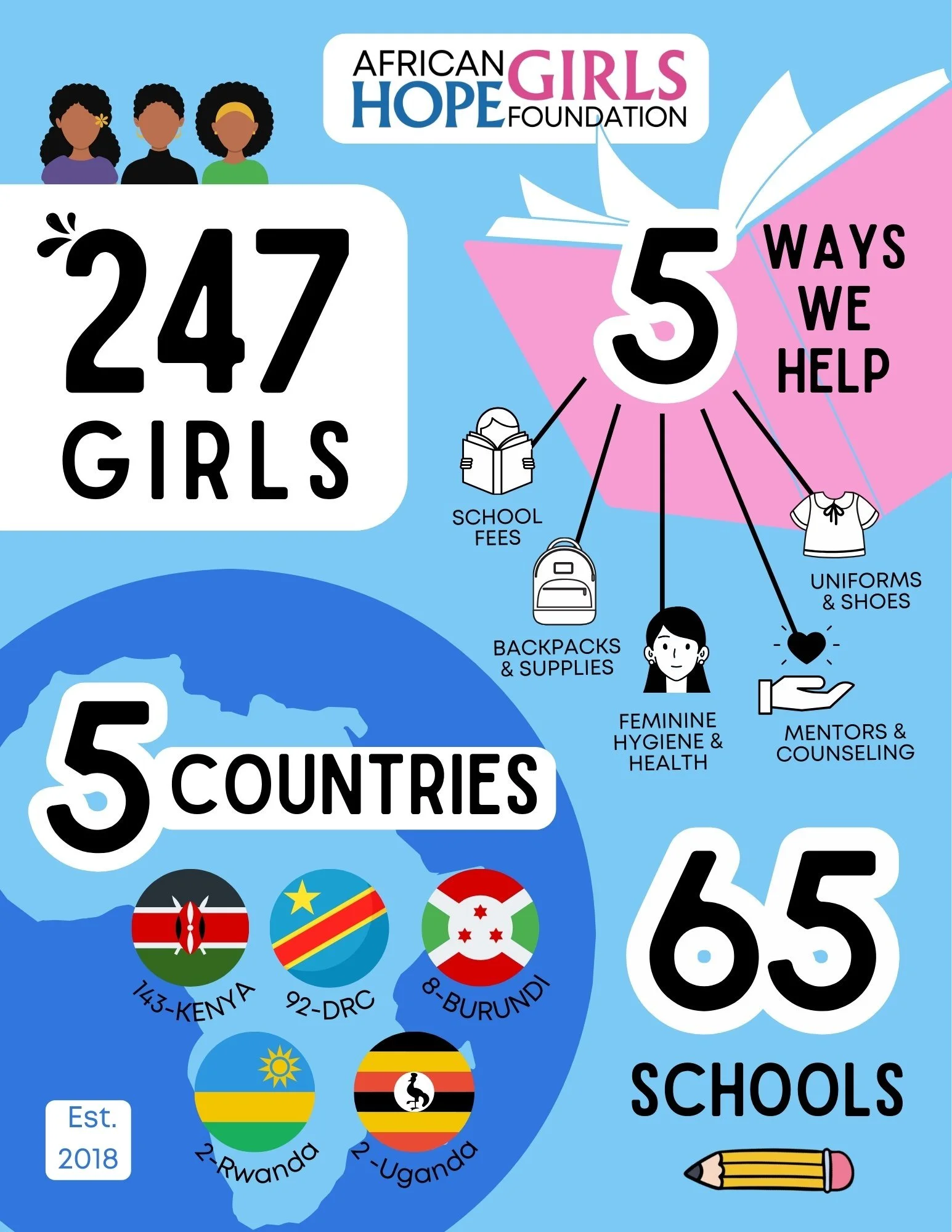 AFRICAN GIRLS HOPE FOUNDATION

247 GIRLS

5 WAYS WE HELP

SCHOOL FEES

BACKPACKS & SUPPLIES

FEMININE HYGIENE & HEALTH

MENTORS & COUNSELING

UNIFORMS & SHOES

5 COUNTRIES

143-KENYA

92-DRC

8-BURUNDI

2-Rwanda

2-Uganda

Est. 2018

65 SCHOOLS