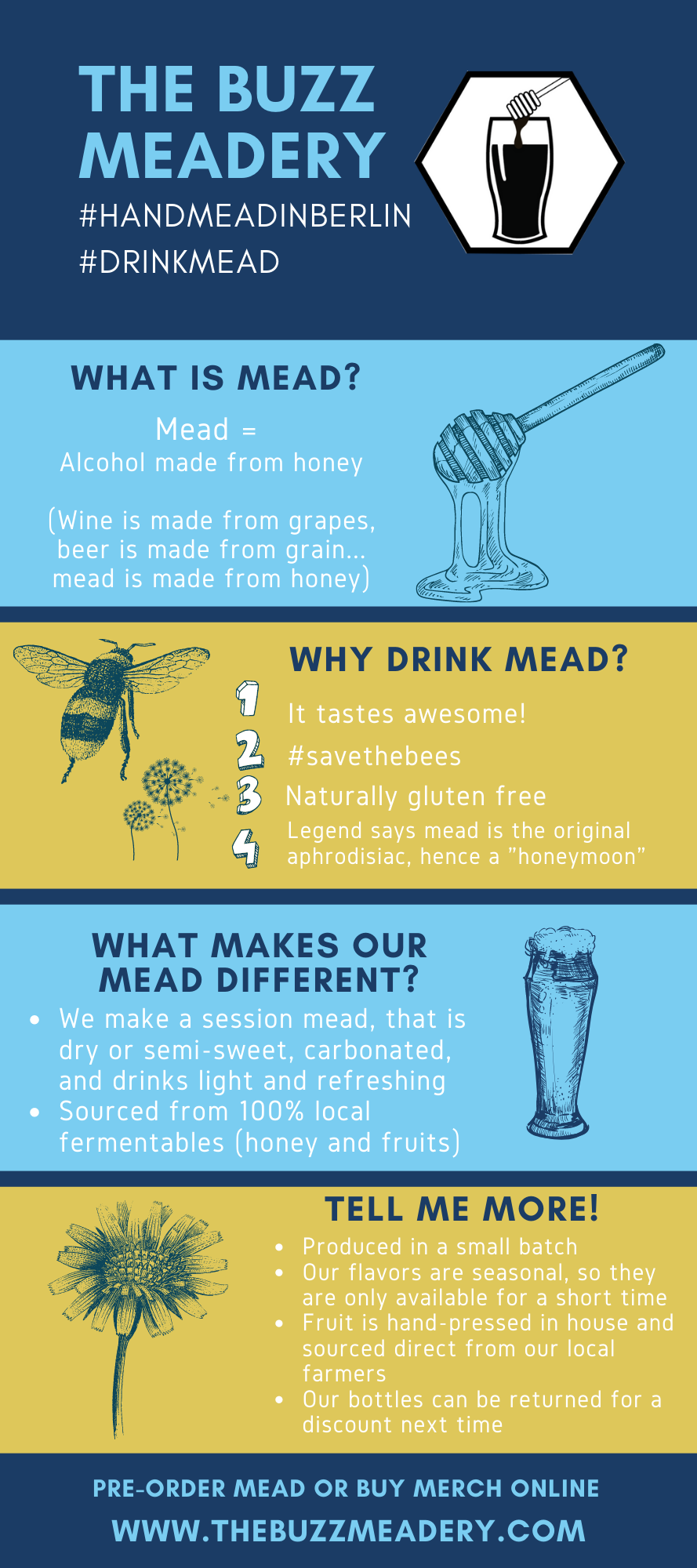 THE BUZZ MEADERY
#HANDMEADINBERLIN
#DRINKMEAD

WHAT IS MEAD?

Mead =
Alcohol made from honey

(Wine is made from grapes, beer is made from grain... mead is made from honey)

WHY DRINK MEAD?

1 It tastes awesome!
2 #savethebees
3 Naturally gluten free
4 Legend says mead is the original aphrodisiac, hence a "honeymoon"

WHAT MAKES OUR MEAD DIFFERENT?

• We make a session mead, that is dry or semi-sweet, carbonated, and drinks light and refreshing
• Sourced from 100% local fermentables (honey and fruits)

TELL ME MORE!

• Produced in a small batch
• Our flavors are seasonal, so they are only available for a short time
• Fruit is hand-pressed in house and sourced direct from our local farmers
• Our bottles can be returned for a discount next time

PRE-ORDER MEAD OR BUY MERCH ONLINE
WWW.THEBUZZMEADERY.COM