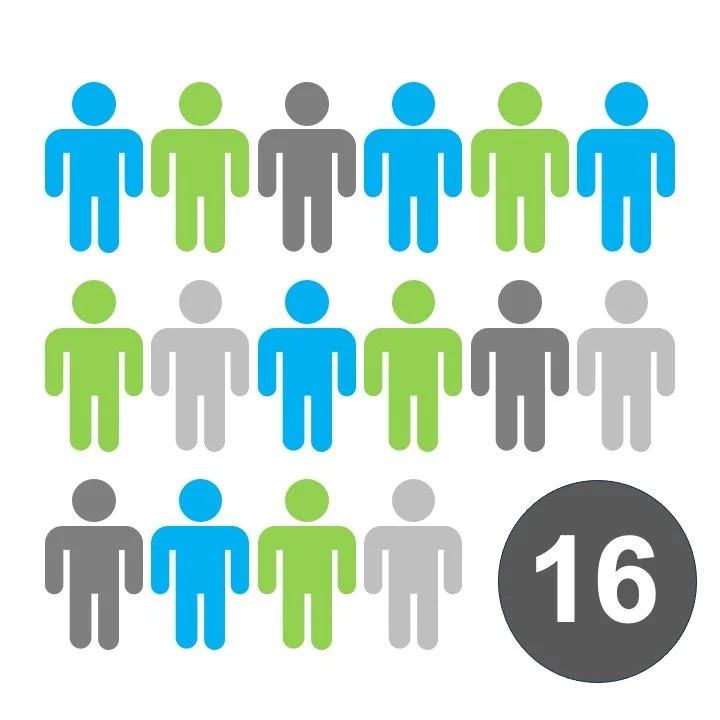 16