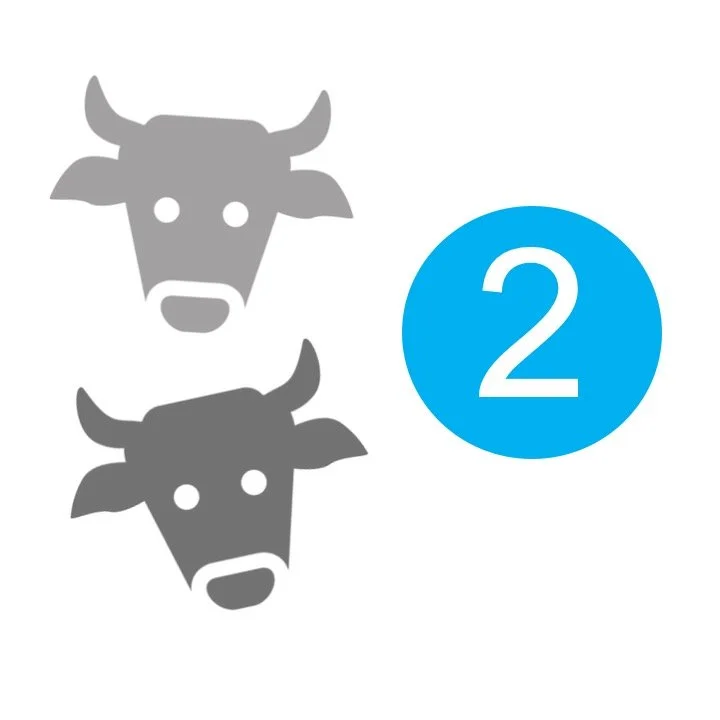 2