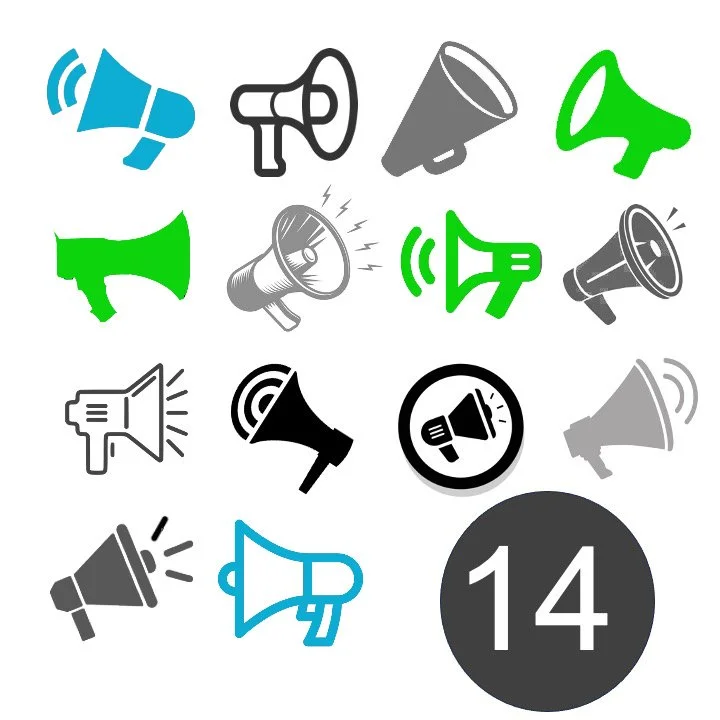 14