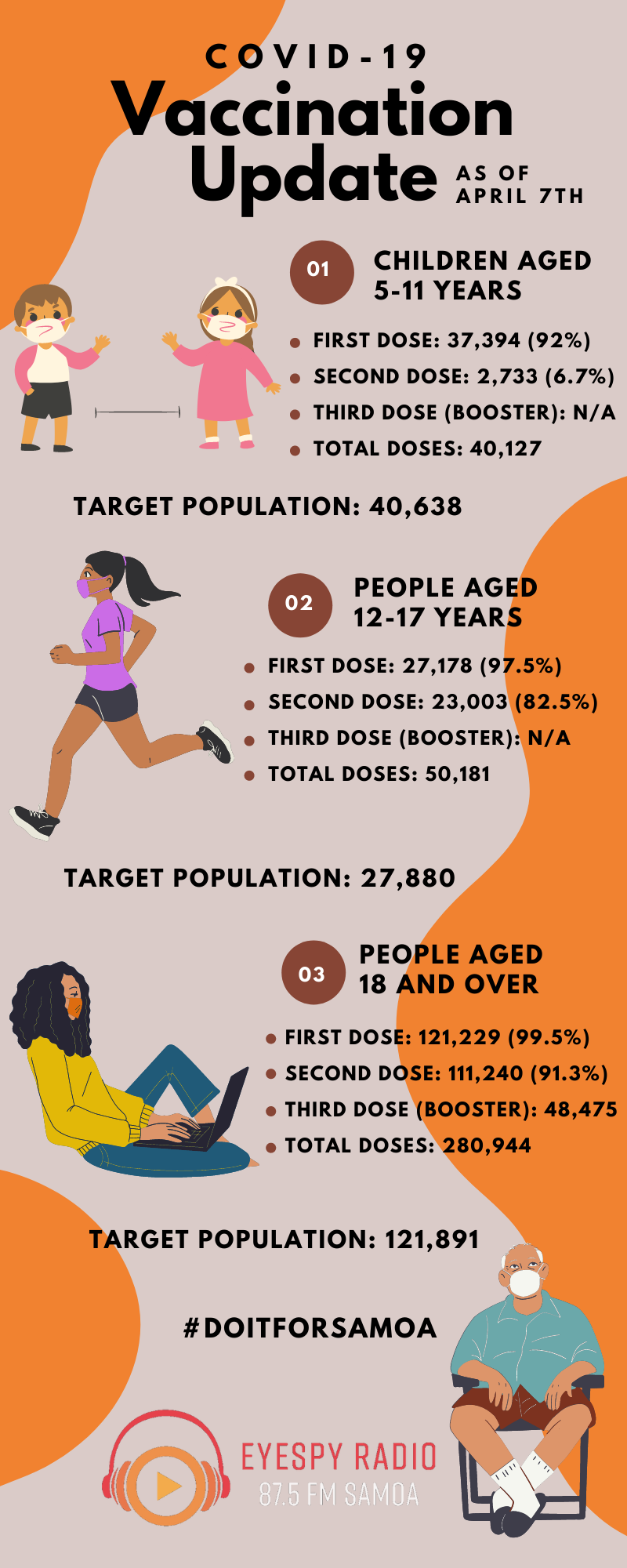 COVID-19
Vaccination Update AS OF APRIL 7TH

01 CHILDREN AGED 5-11 YEARS

- FIRST DOSE: 37,394 (92%)
- SECOND DOSE: 2,733 (6.7%)
- THIRD DOSE (BOOSTER): N/A
- TOTAL DOSES: 40,127

TARGET POPULATION: 40,638

02 PEOPLE AGED 12-17 YEARS

- FIRST DOSE: 27,178 (97.5%)
- SECOND DOSE: 23,003 (82.5%)
- THIRD DOSE (BOOSTER): N/A
- TOTAL DOSES: 50,181

TARGET POPULATION: 27,880

03 PEOPLE AGED 18 AND OVER

- FIRST DOSE: 121,229 (99.5%)
- SECOND DOSE: 111,240 (91.3%)
- THIRD DOSE (BOOSTER): 48,475
- TOTAL DOSES: 280,944

TARGET POPULATION: 121,891

#DOITFORSAMOA

EYESPY RADIO
87.5 FM SAMOA