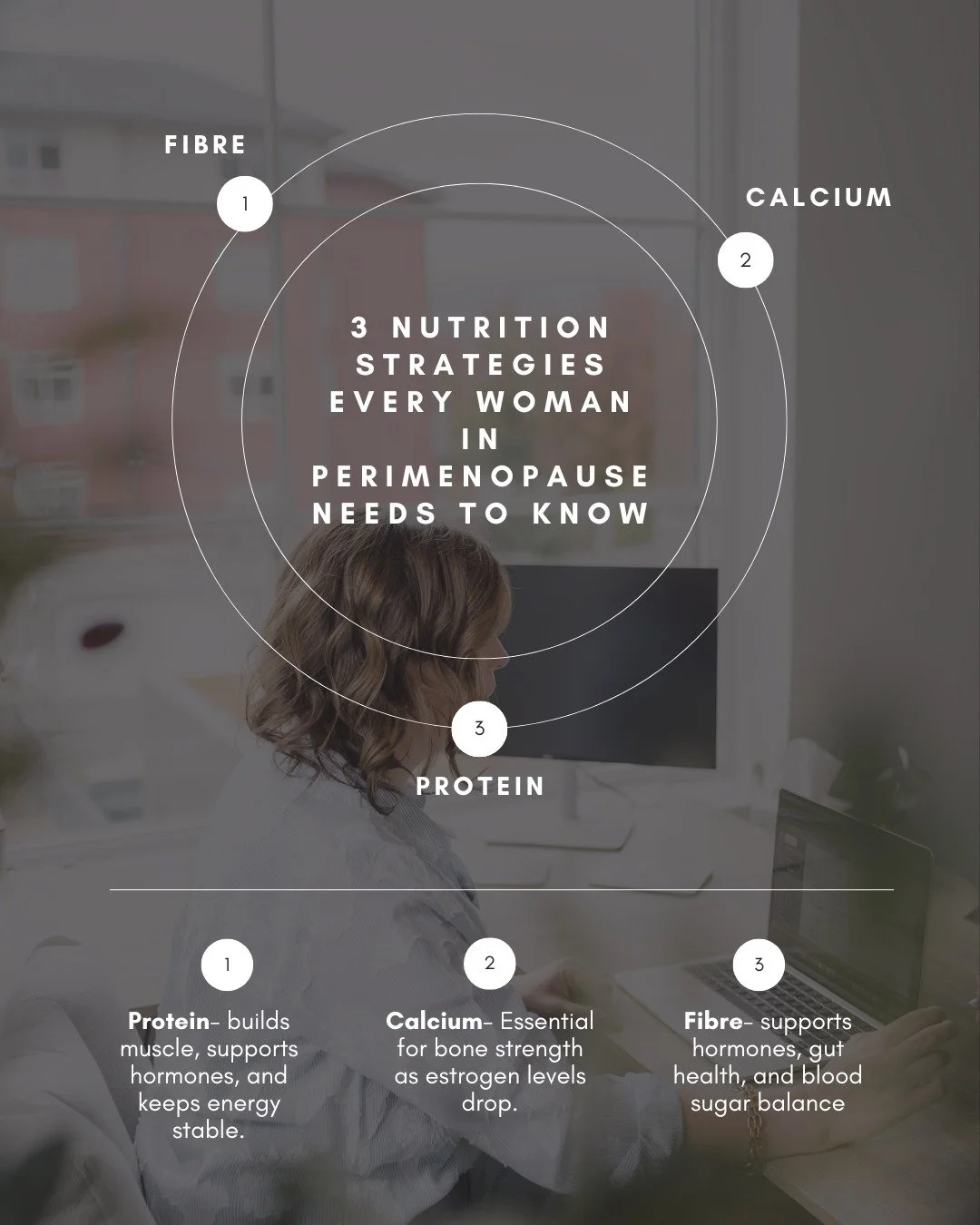 FIBRE

1

CALCIUM

2

3 NUTRITION STRATEGIES EVERY WOMAN IN PERIMENOPAUSE NEEDS TO KNOW

3

PROTEIN

1

Protein- builds muscle, supports hormones, and keeps energy stable.

2

Calcium- Essential for bone strength as estrogen levels drop.

3

Fibre- supports hormones, gut health, and blood sugar balance