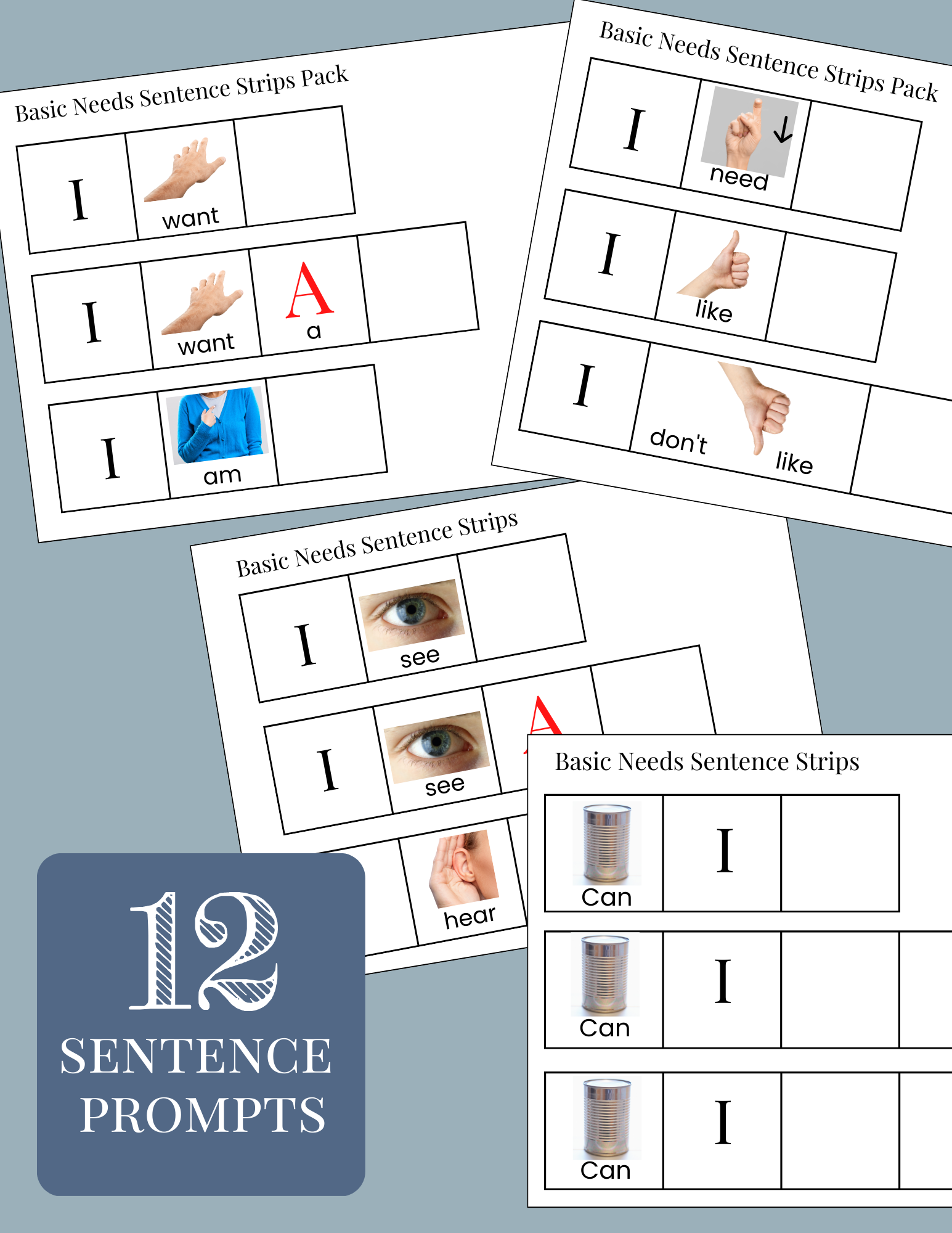 Basic Needs Sentence Strips Pack

I want

I want A a

I am

Basic Needs Sentence Strips Pack

I need

I like

I don't like

Basic Needs Sentence Strips

I see

I see A

hear

Basic Needs Sentence Strips

Can I

Can I

Can I

12 SENTENCE PROMPTS