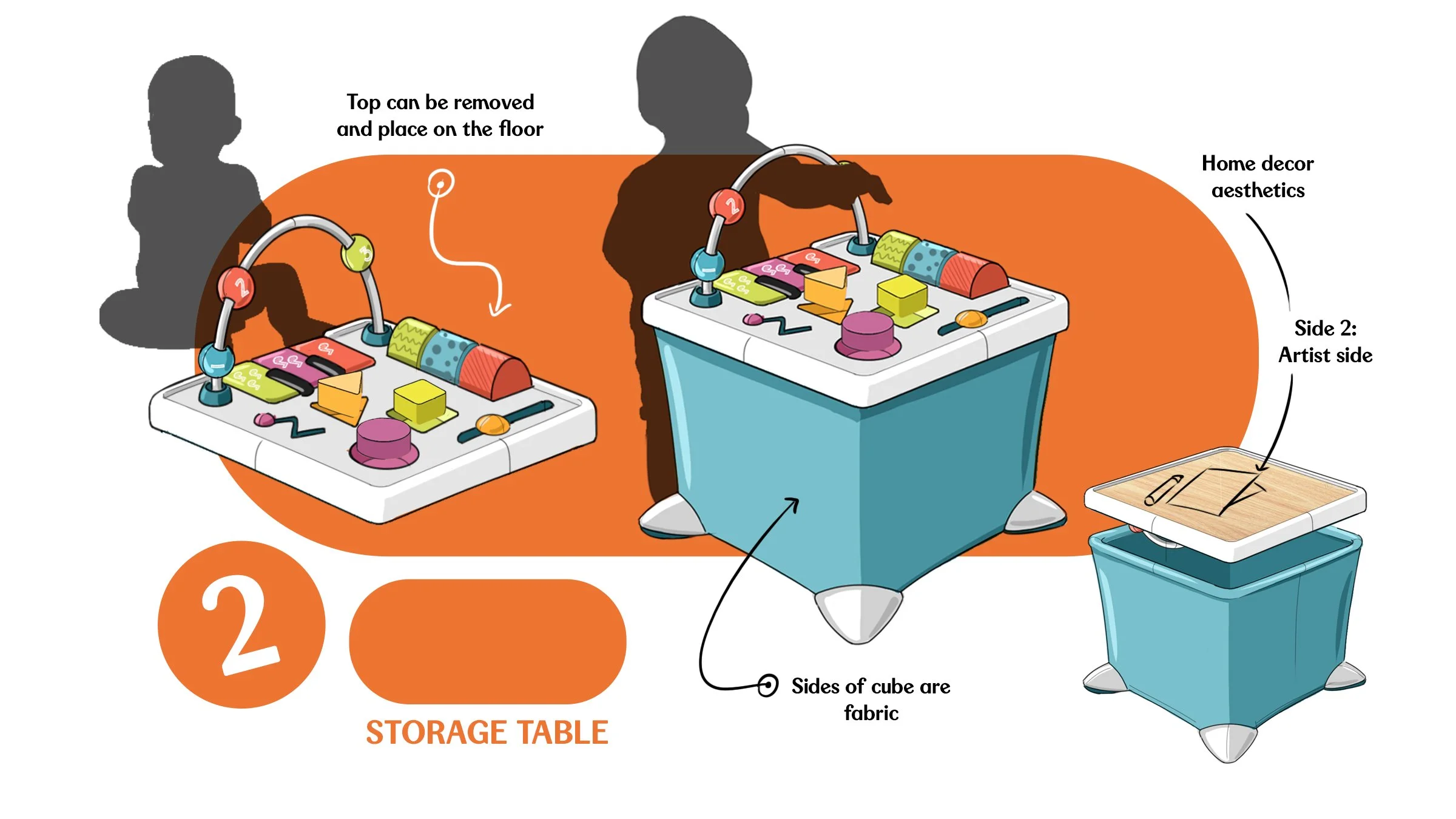 Top can be removed and place on the floor

Home decor aesthetics

Side 2: Artist side

2

STORAGE TABLE

Sides of cube are fabric