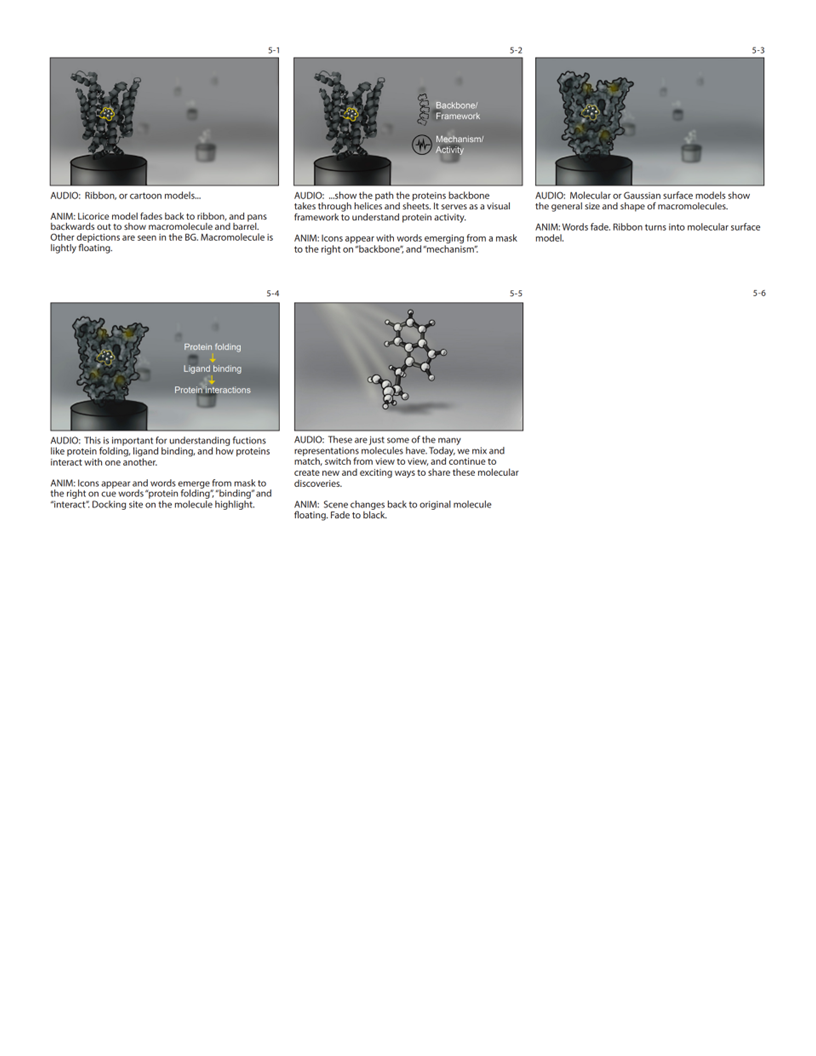 5-1

AUDIO: Ribbon, or cartoon models...

ANIM: Licorice model fades back to ribbon, and pans backwards out to show macromolecule and barrel. Other depictions are seen in the BG. Macromolecule is lightly floating.

5-2

Backbone/ Framework

Mechanism/ Activity

AUDIO: ...show the path the proteins backbone takes through helices and sheets. It serves as a visual framework to understand protein activity.

ANIM: Icons appear with words emerging from a mask to the right on "backbone", and "mechanism".

5-3

AUDIO: Molecular or Gaussian surface models show the general size and shape of macromolecules.

ANIM: Words fade. Ribbon turns into molecular surface model.

5-4

Protein folding

Ligand binding

Protein interactions

AUDIO: This is important for understanding fuctions like protein folding, ligand binding, and how proteins interact with one another.

ANIM: Icons appear and words emerge from mask to the right on cue words "protein folding", "binding" and "interact". Docking site on the molecule highlight.

5-5

AUDIO: These are just some of the many representations molecules have. Today, we mix and match, switch from view to view, and continue to create new and exciting ways to share these molecular discoveries.

ANIM: Scene changes back to original molecule floating. Fade to black.

5-6