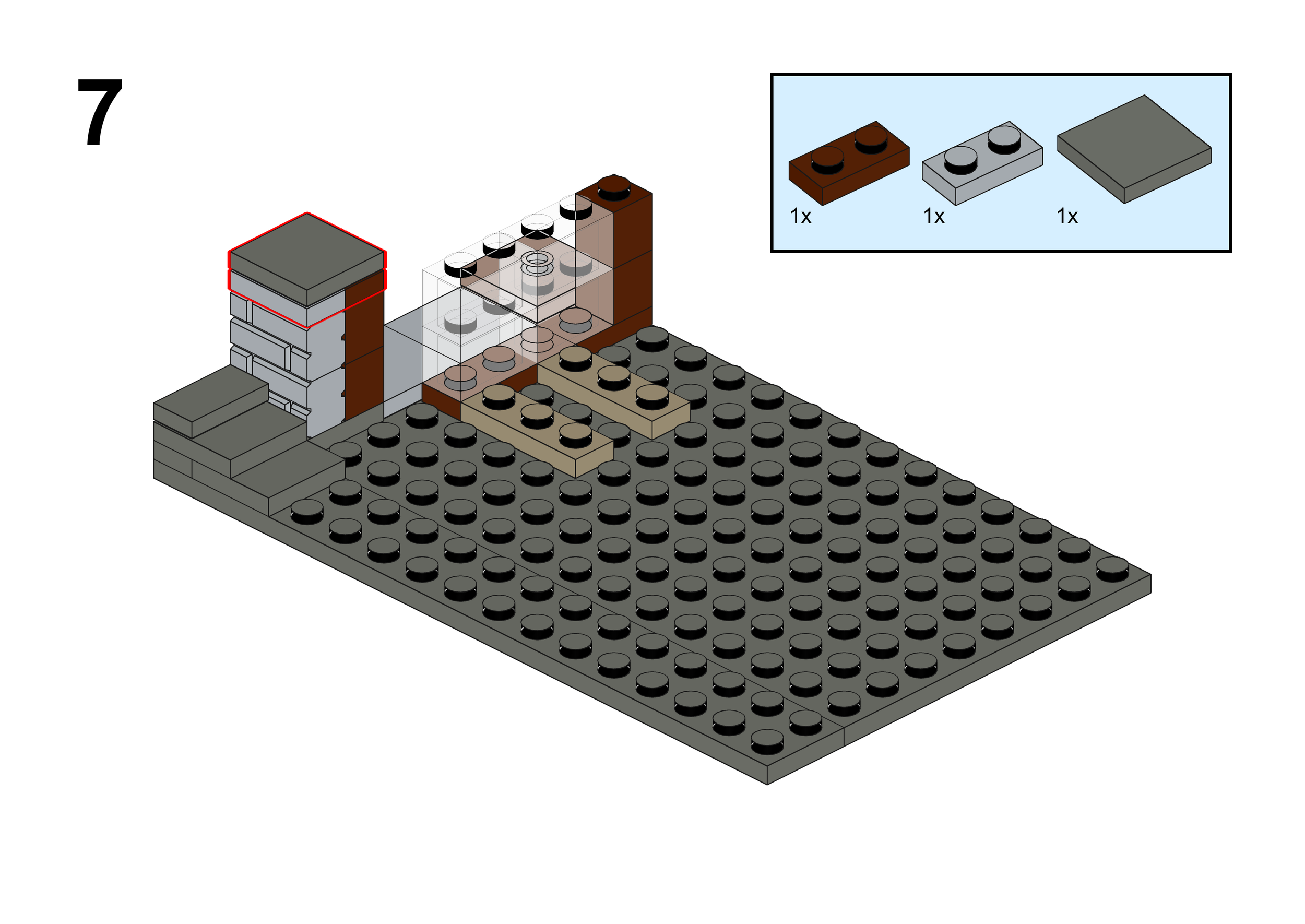 7

1x 1x 1x