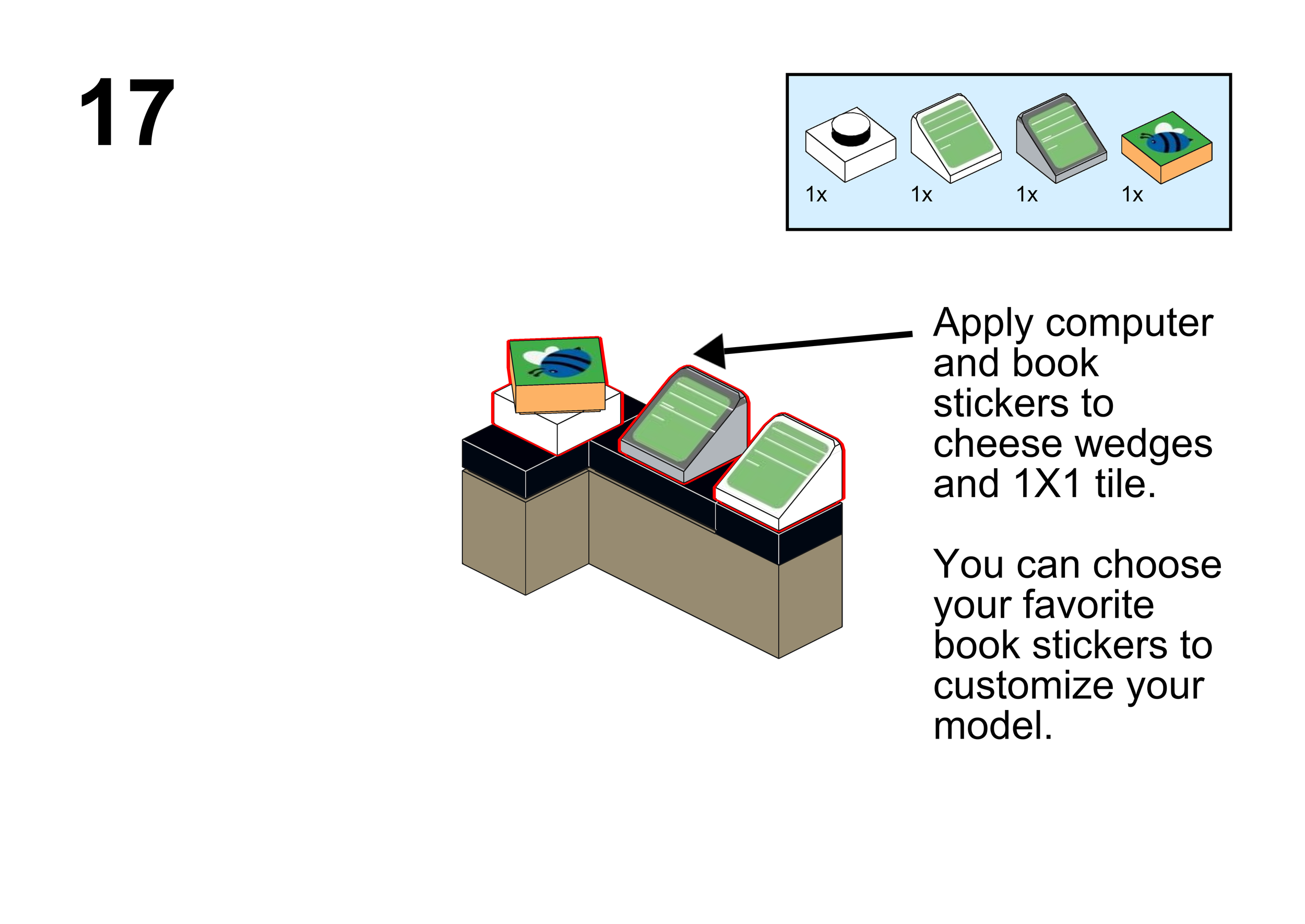 17

1x 1x 1x 1x

Apply computer and book stickers to cheese wedges and 1X1 tile.

You can choose your favorite book stickers to customize your model.