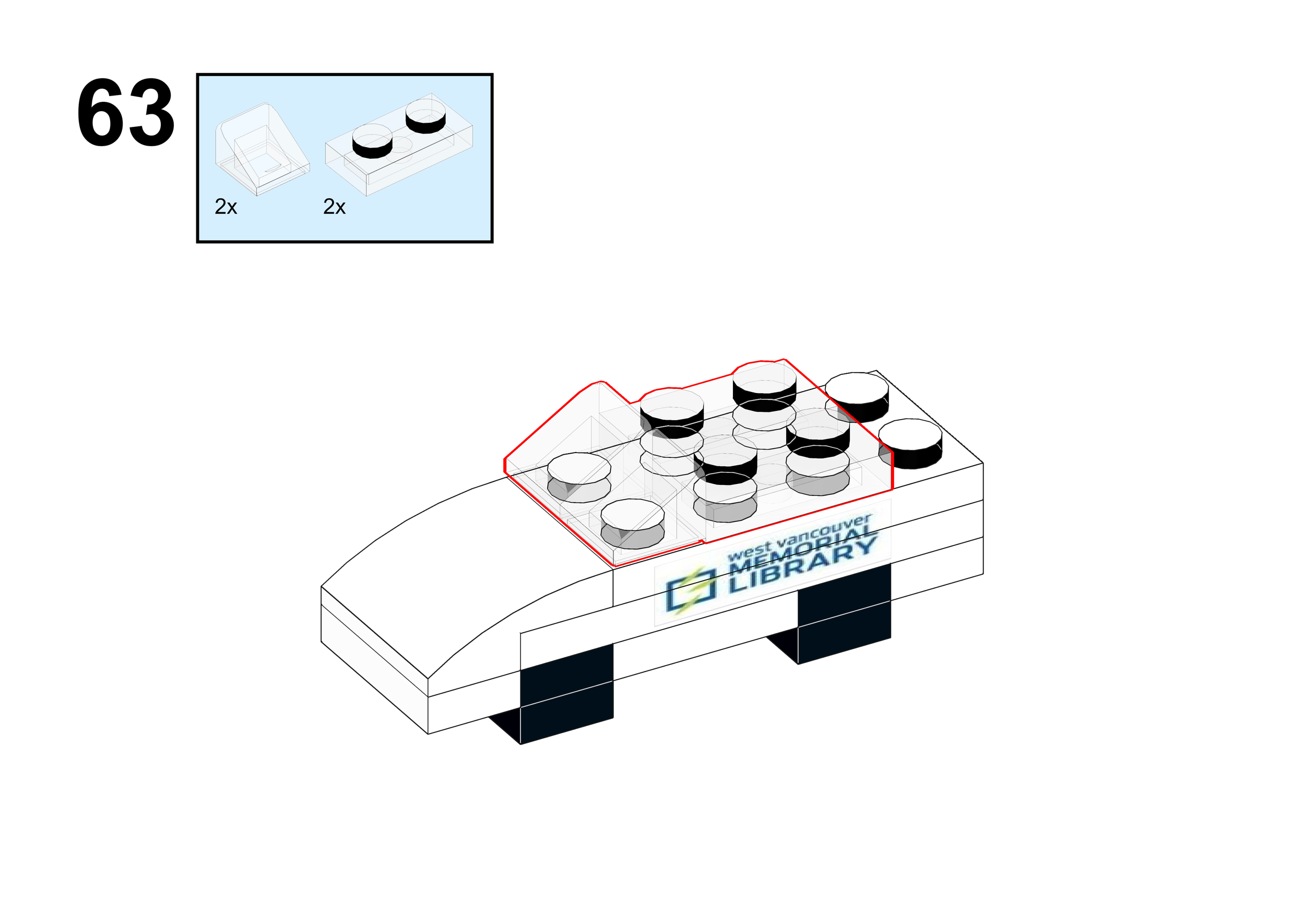 63

2x

2x

west vancouver
MEMORIAL
LIBRARY